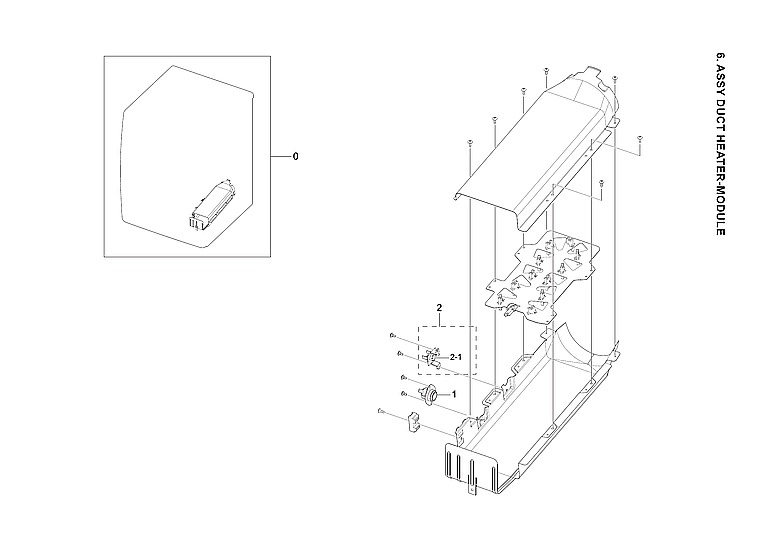 6. ASSY DUCT HEATER-MODULE

0

2

2-1

1