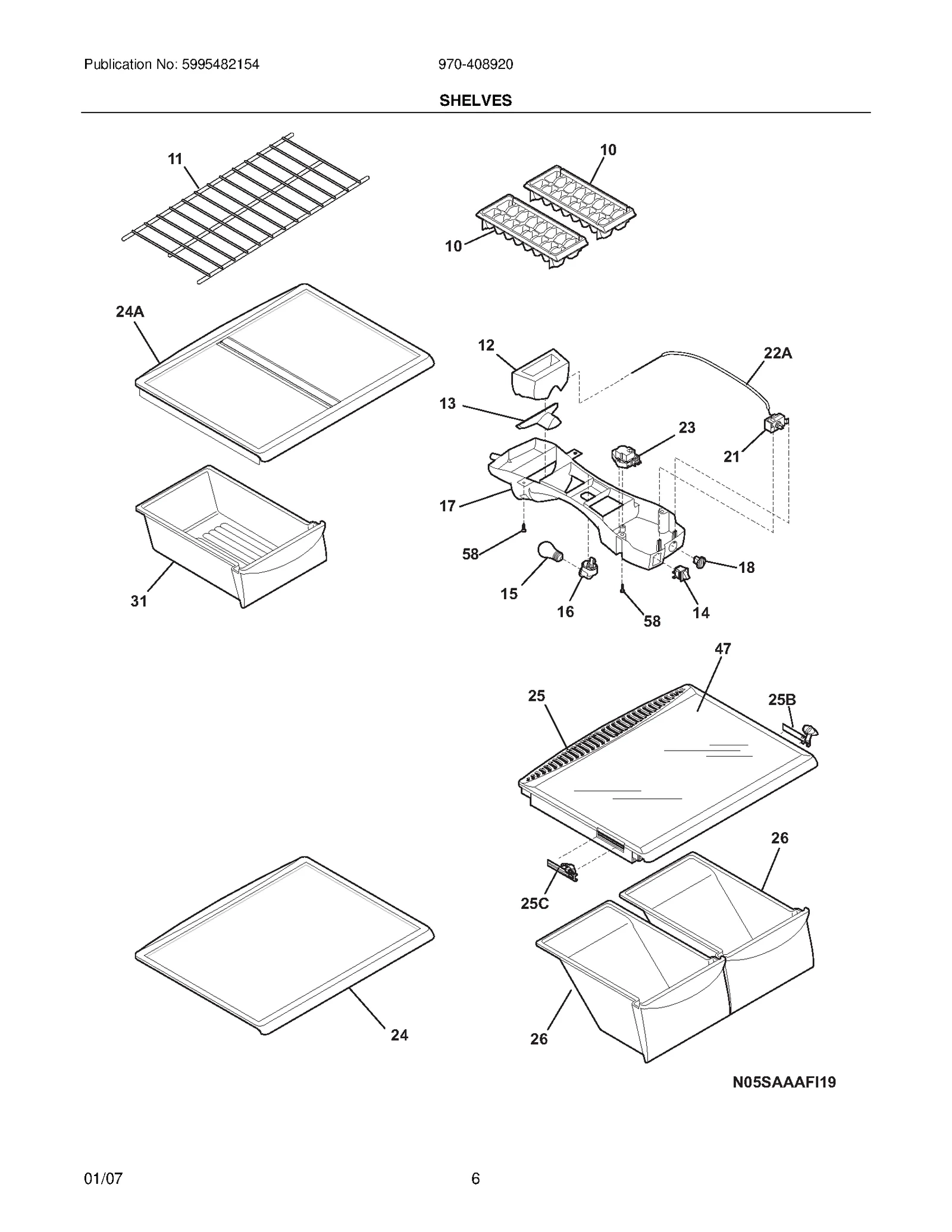 Publication No: 5995482154

970-408920

SHELVES

11

10

10

24A

12

22A

13

23

21

17

58

18

15

16

58

14

31

47

25

25B

26

25C

24

26

N05SAAAFI19

01/07

6