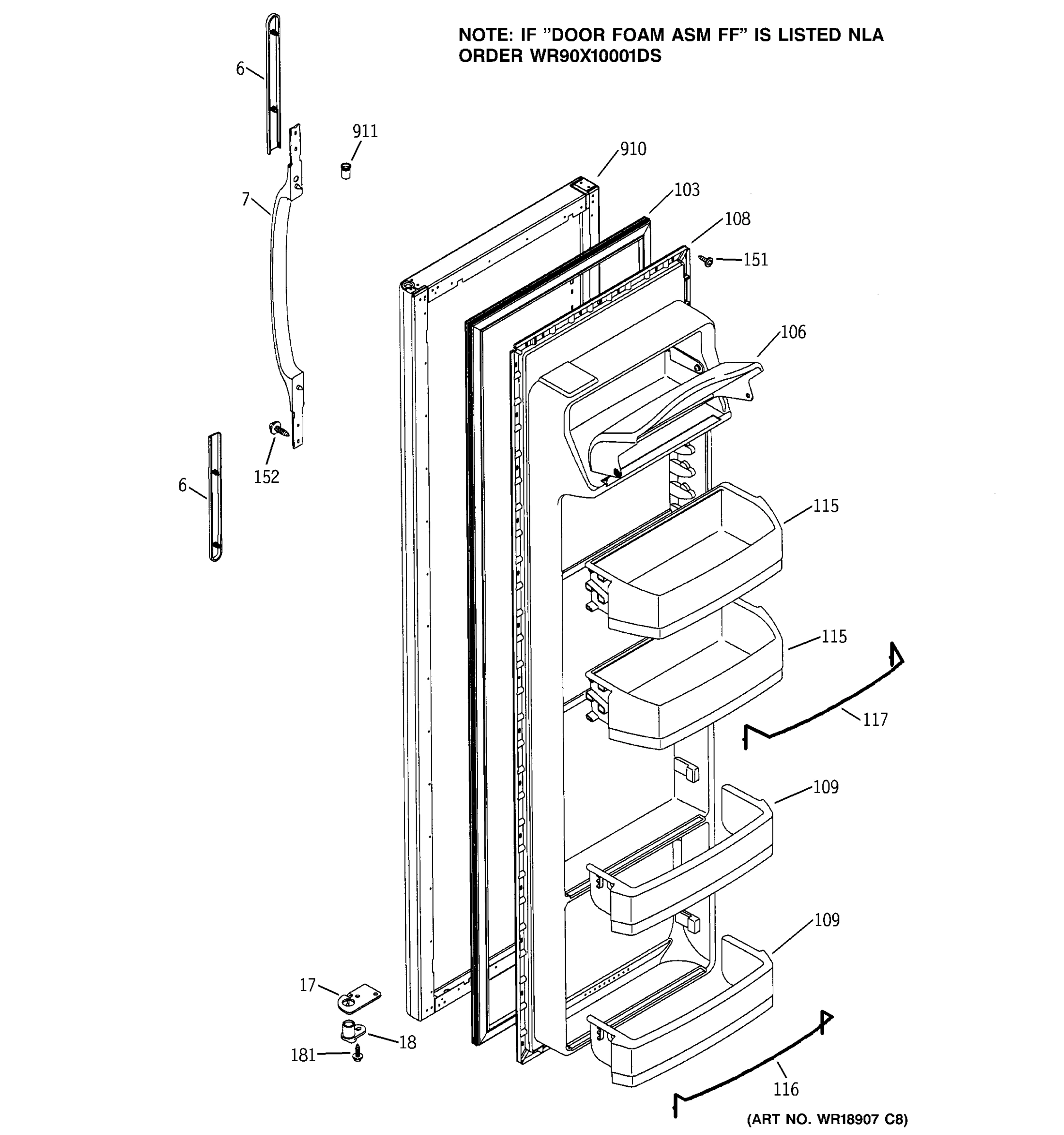 NOTE: IF "DOOR FOAM ASM FF" IS LISTED NLA ORDER WR90X10001DS

6
911
910
7
103
108
151
106
152
6
115
115
117
109
109
17
18
181
116

(ART NO. WR18907 C8)