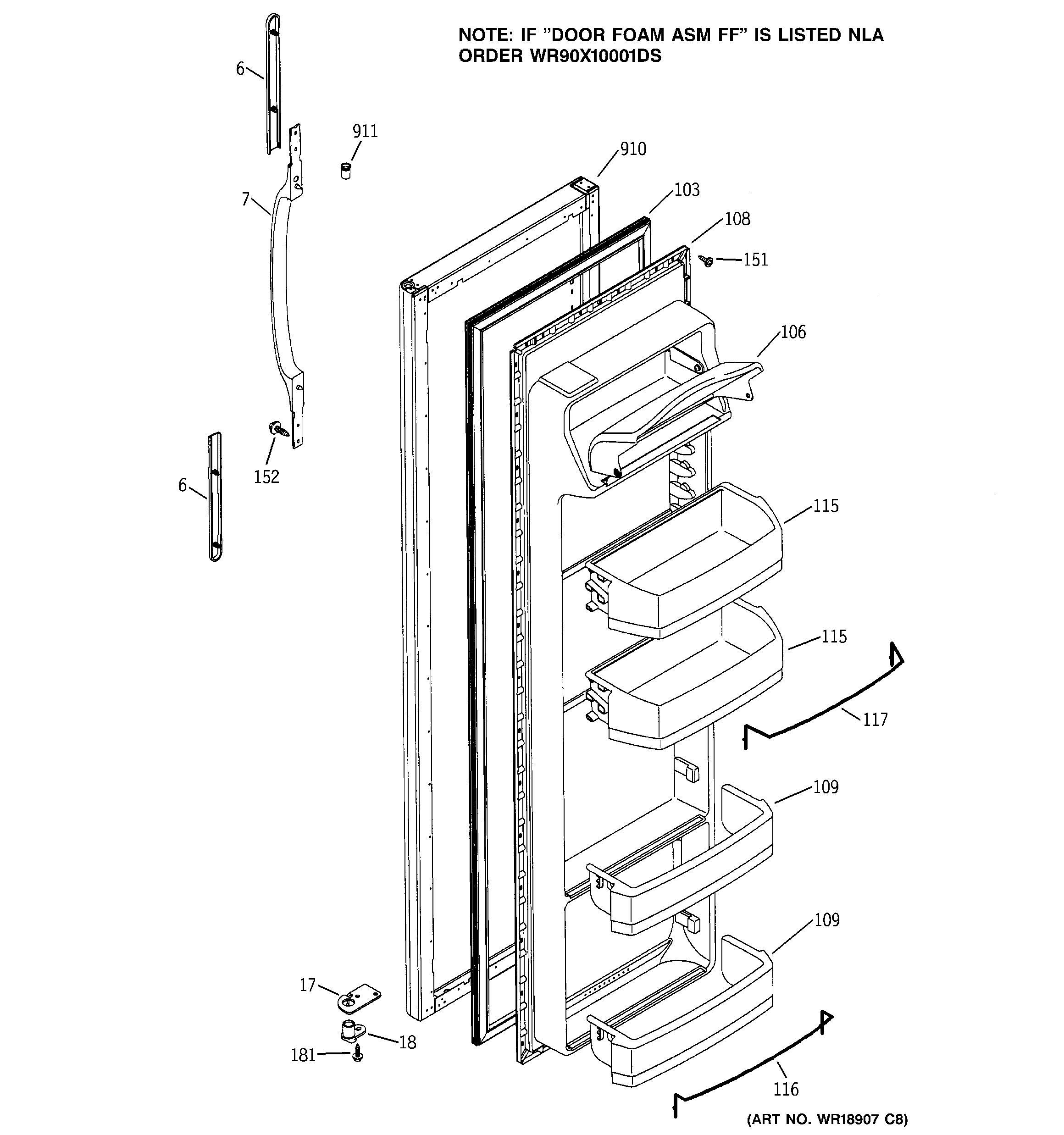 NOTE: IF "DOOR FOAM ASM FF" IS LISTED NLA ORDER WR90X10001DS

6
911
910
7
103
108
151
106
152
6
115
115
117
109
109
17
18
181
116

(ART NO. WR18907 C8)