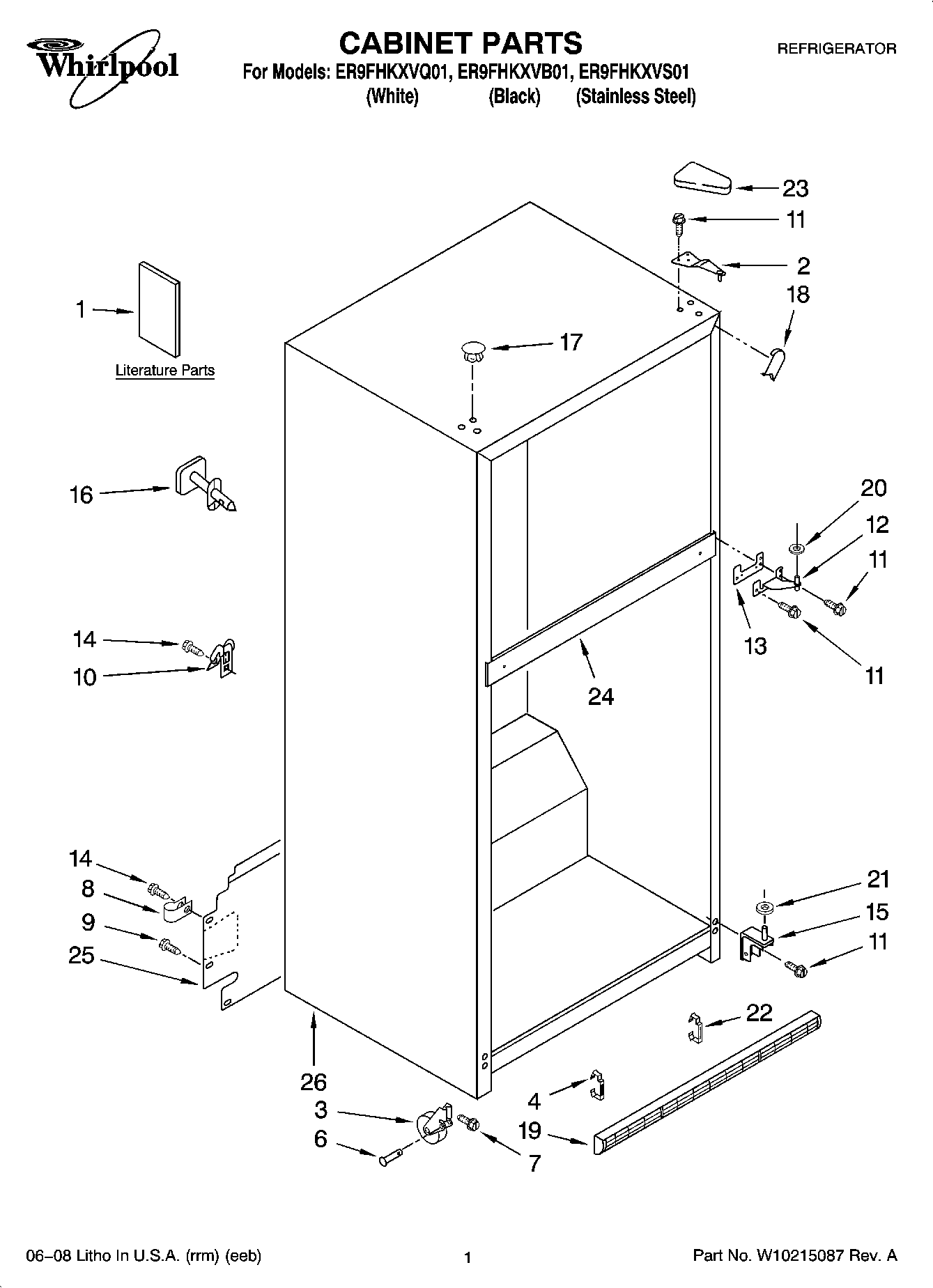 Whirlpool

CABINET PARTS

REFRIGERATOR

For Models: ER9FHKXVQ01, ER9FHKXVB01, ER9FHKXVS01
(White) (Black) (Stainless Steel)

23
11
2
18
1
Literature Parts
17
16
20
12
11
13
11
14
10
24
14
8
9
25
21
15
11
22
26
3
6
4
19
7

06–08 Litho In U.S.A. (rrm) (eeb)

1

Part No. W10215087 Rev. A