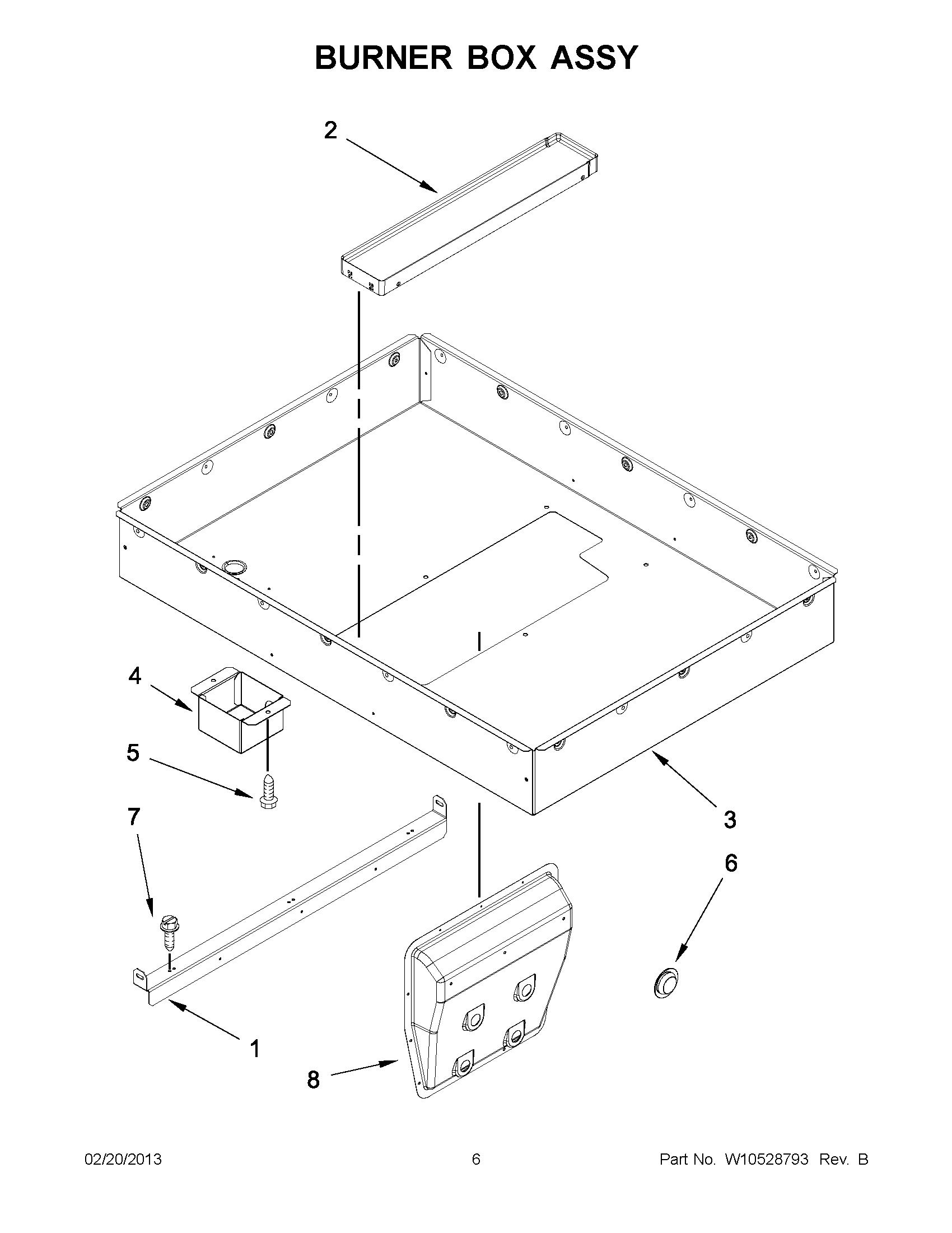 BURNER BOX ASSY

2

4

5

7

3

6

1

8

02/20/2013

6

Part No. W10528793 Rev. B