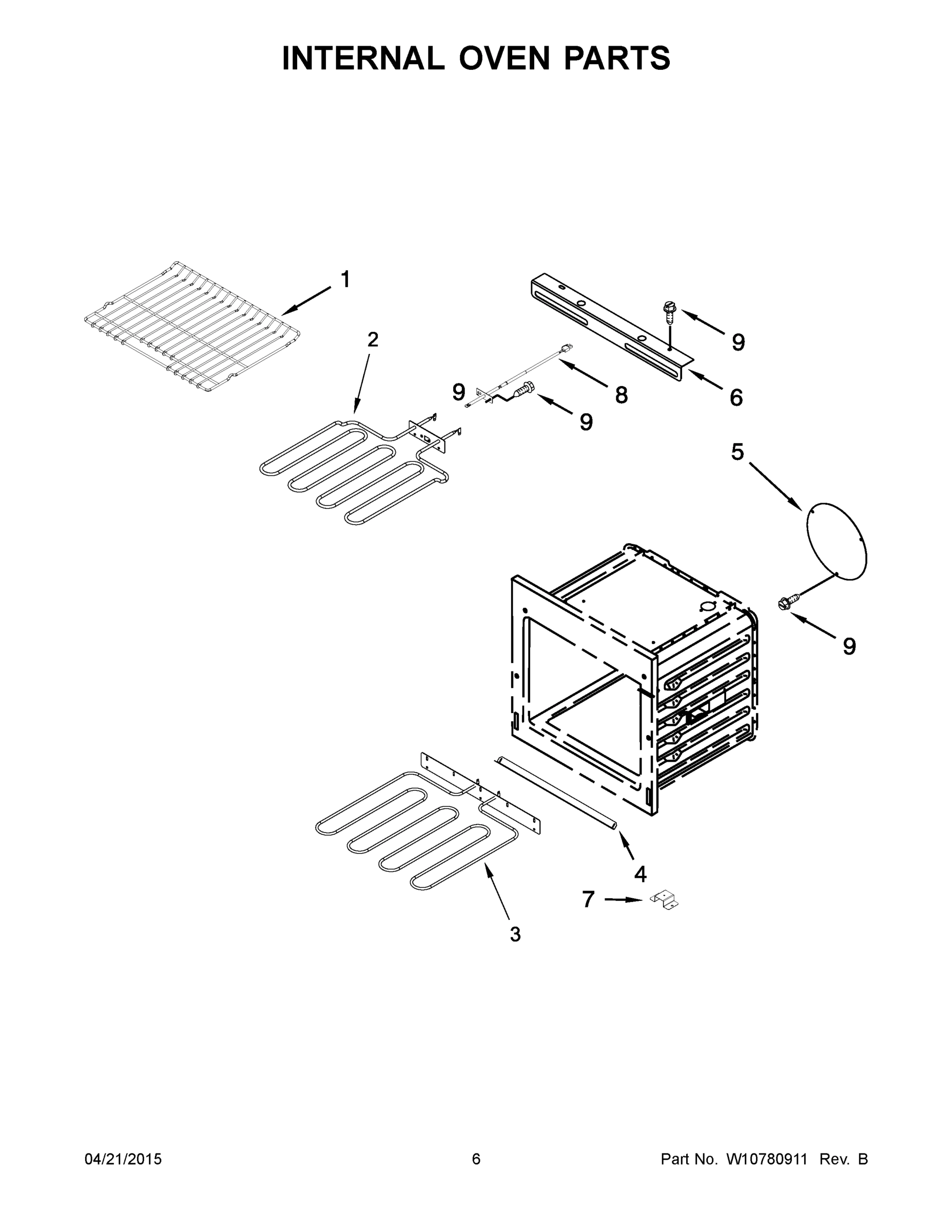 INTERNAL OVEN PARTS

1

2

9

8

9

9

6

5

9

4

7

3

04/21/2015 6 Part No. W10780911 Rev. B