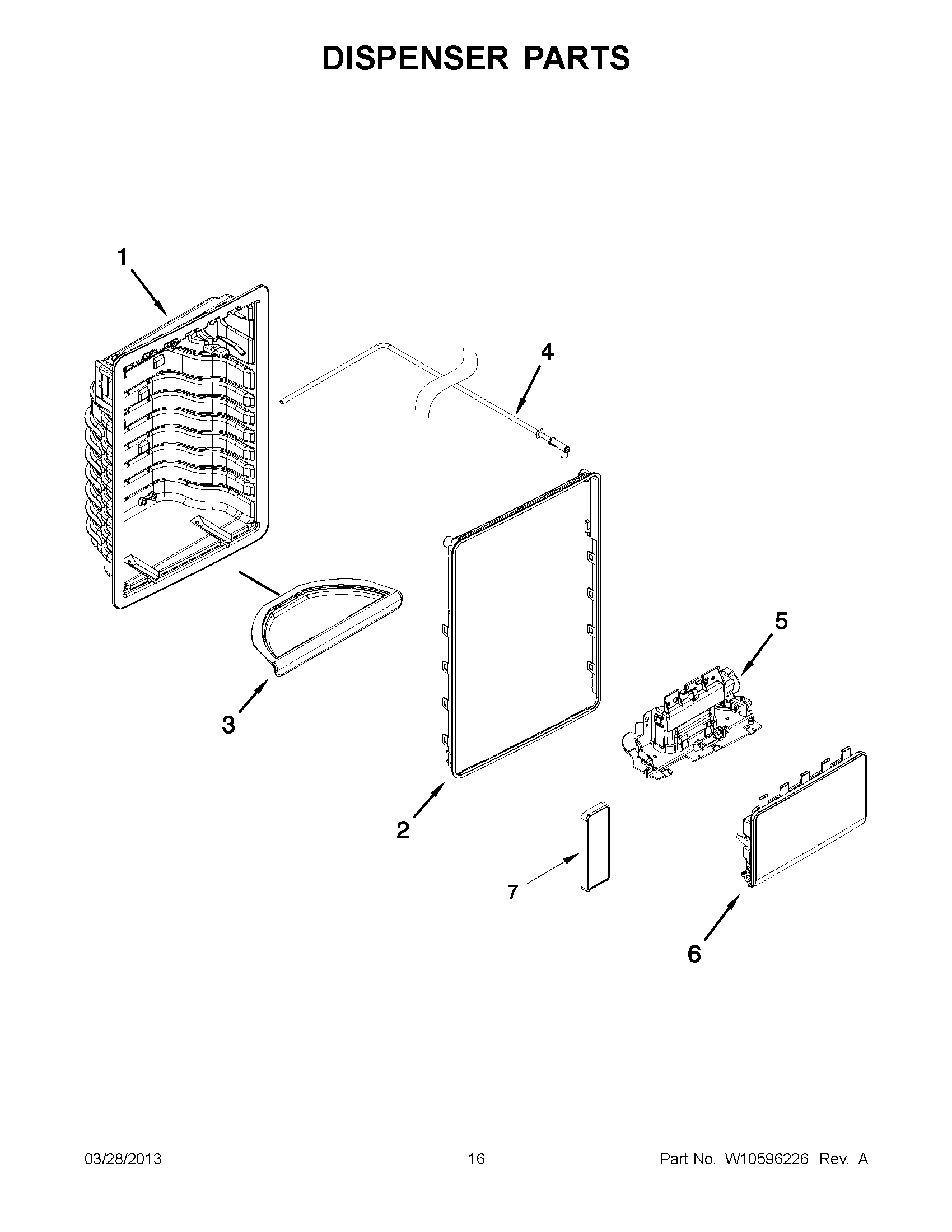 DISPENSER PARTS

1

4

5

3

2

7

6

03/28/2013

16

Part No. W10596226 Rev. A