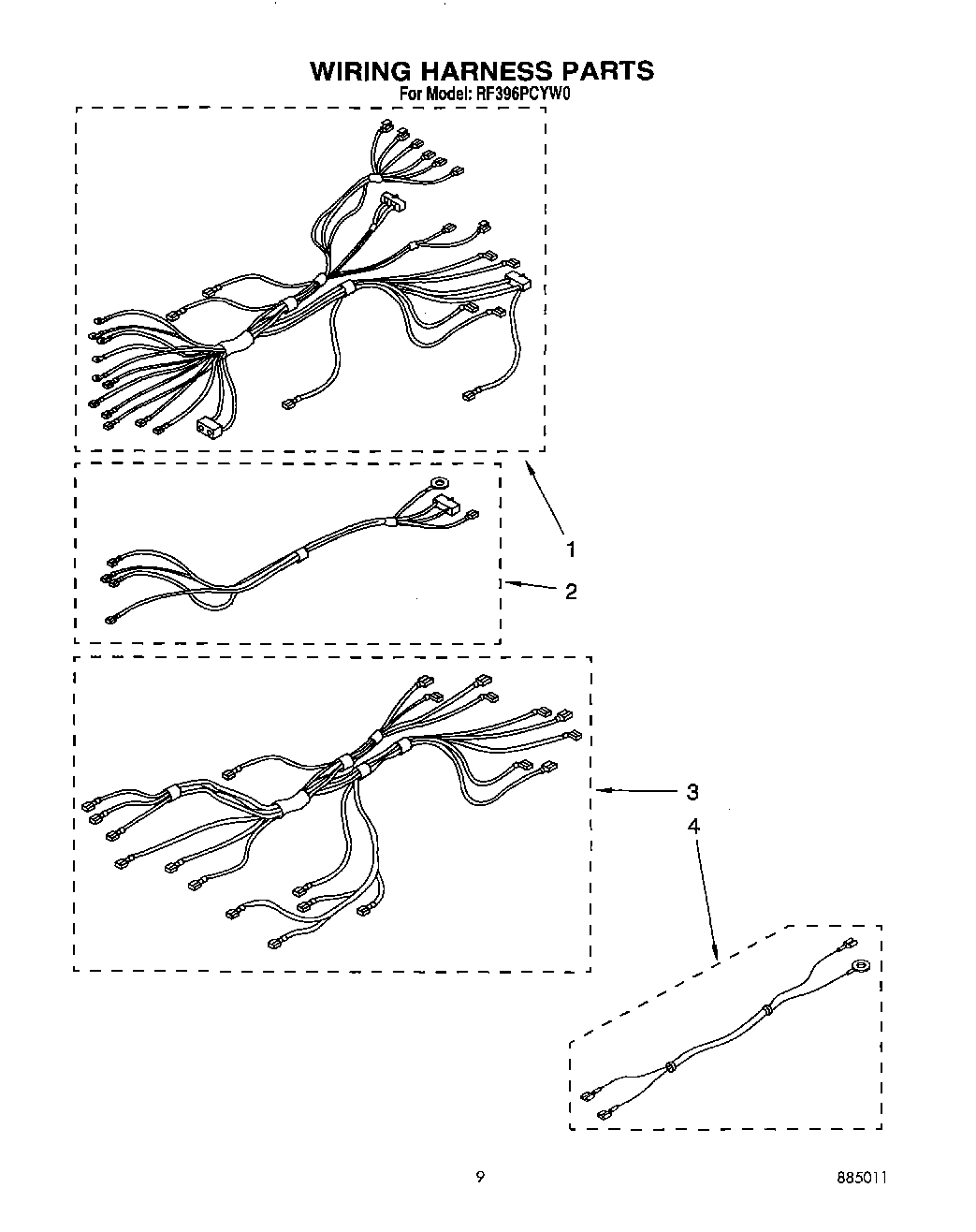 WIRING HARNESS PARTS
For Model: RF396PCYW0

1

2

3

4

9

885011