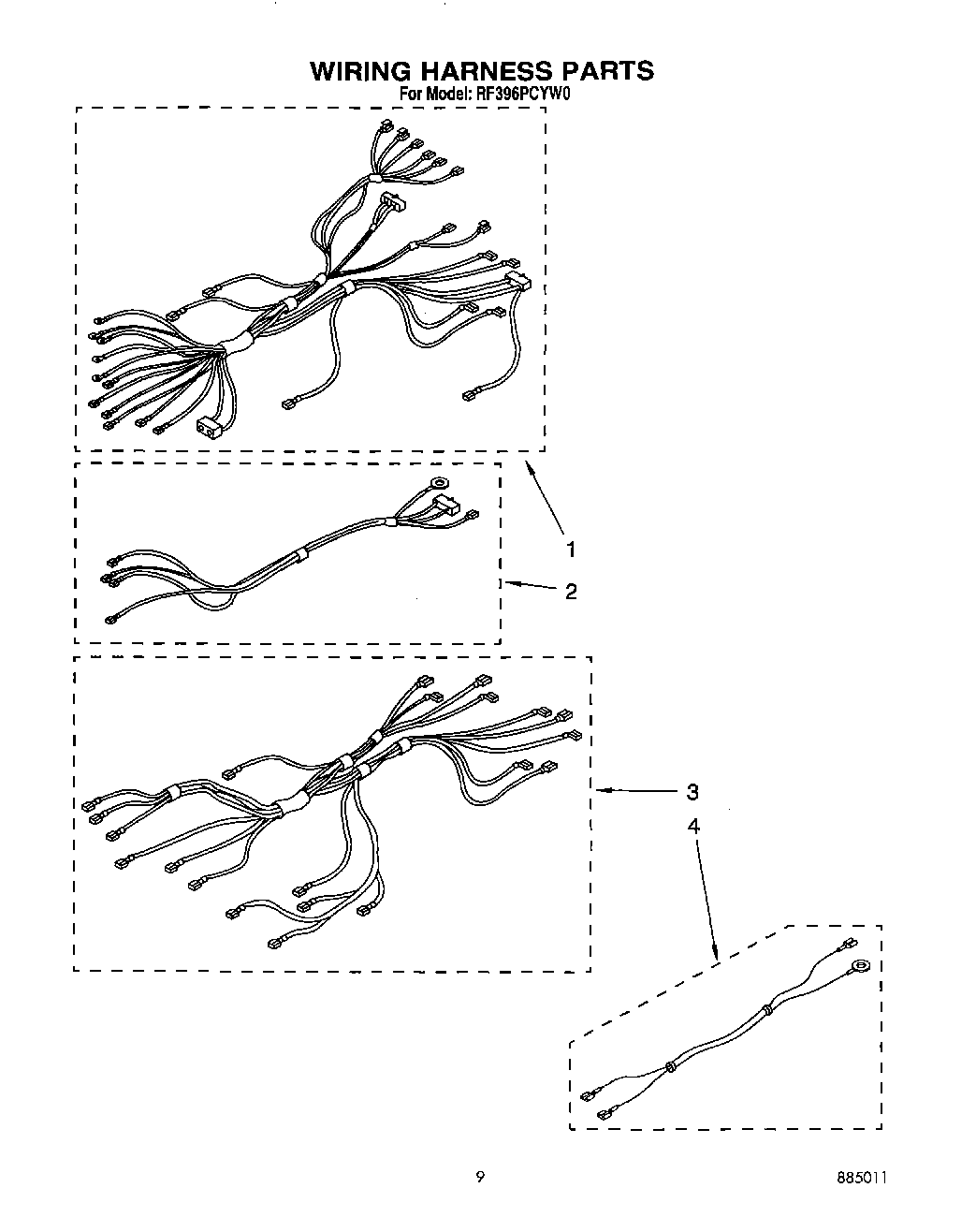 WIRING HARNESS PARTS
For Model: RF396PCYW0

1

2

3

4

9

885011