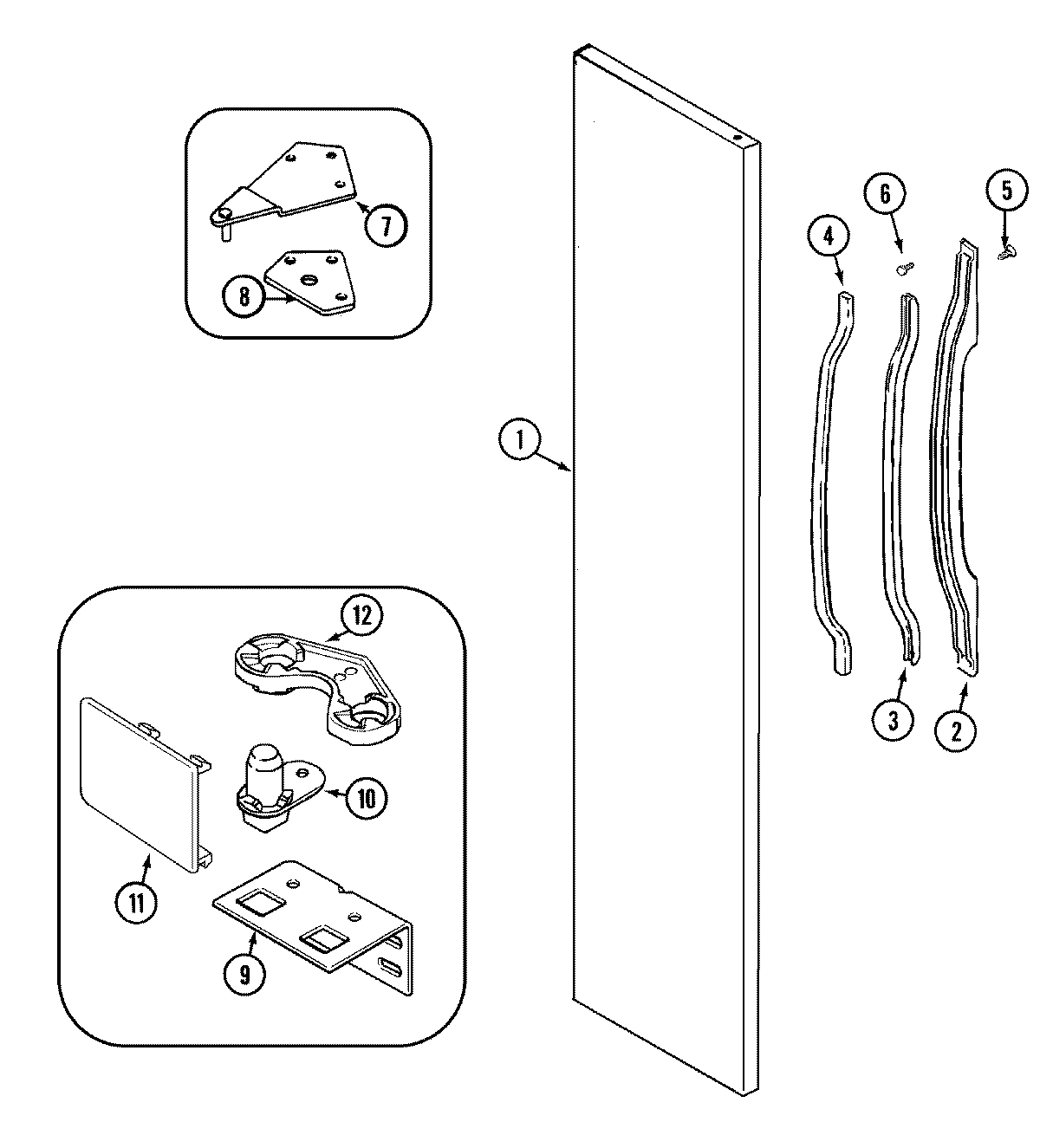 7
8
6
5
4
1
12
10
11
9
3
2