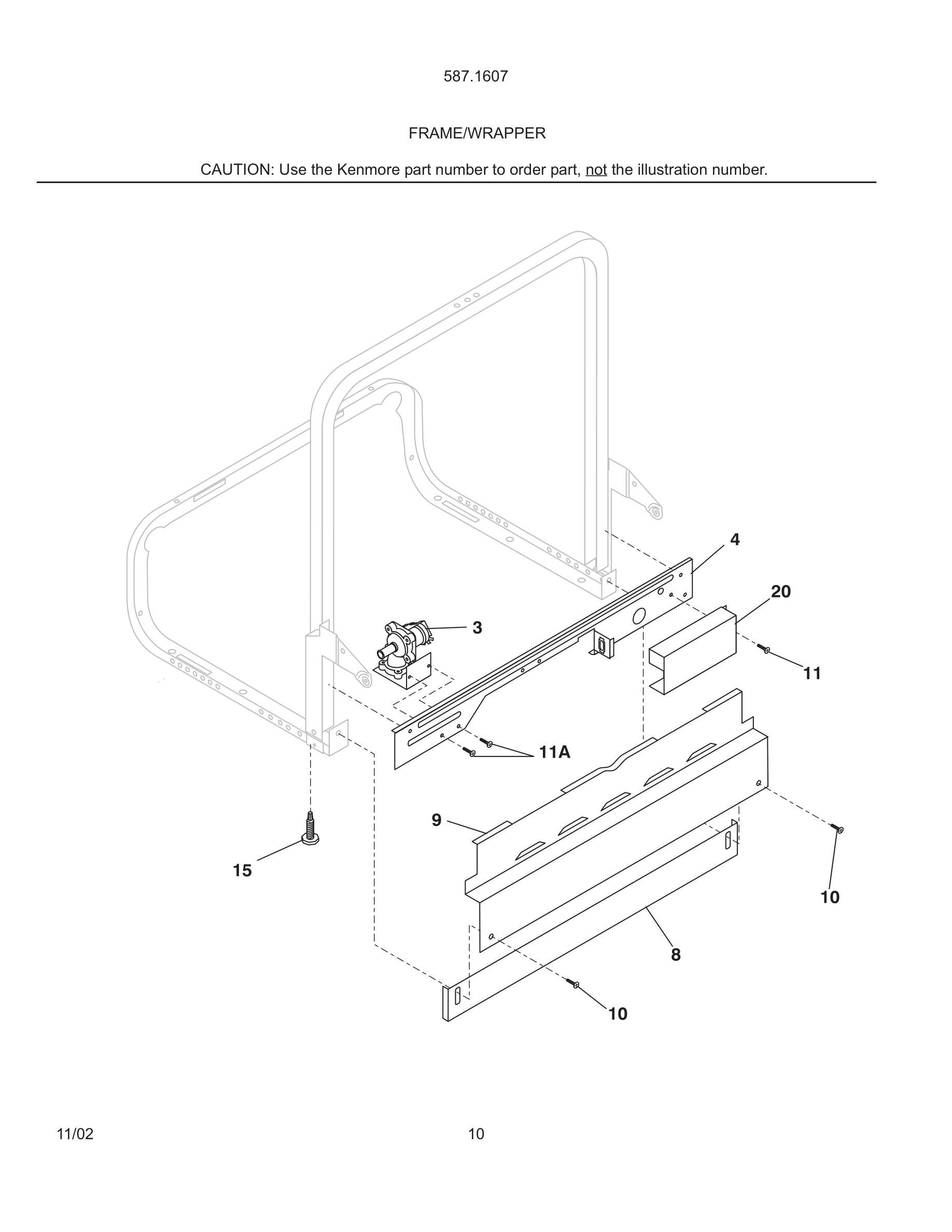 587.1607

FRAME/WRAPPER

CAUTION: Use the Kenmore part number to order part, not the illustration number.

4

20

3

11

11A

9

15

10

8

10

11/02

10