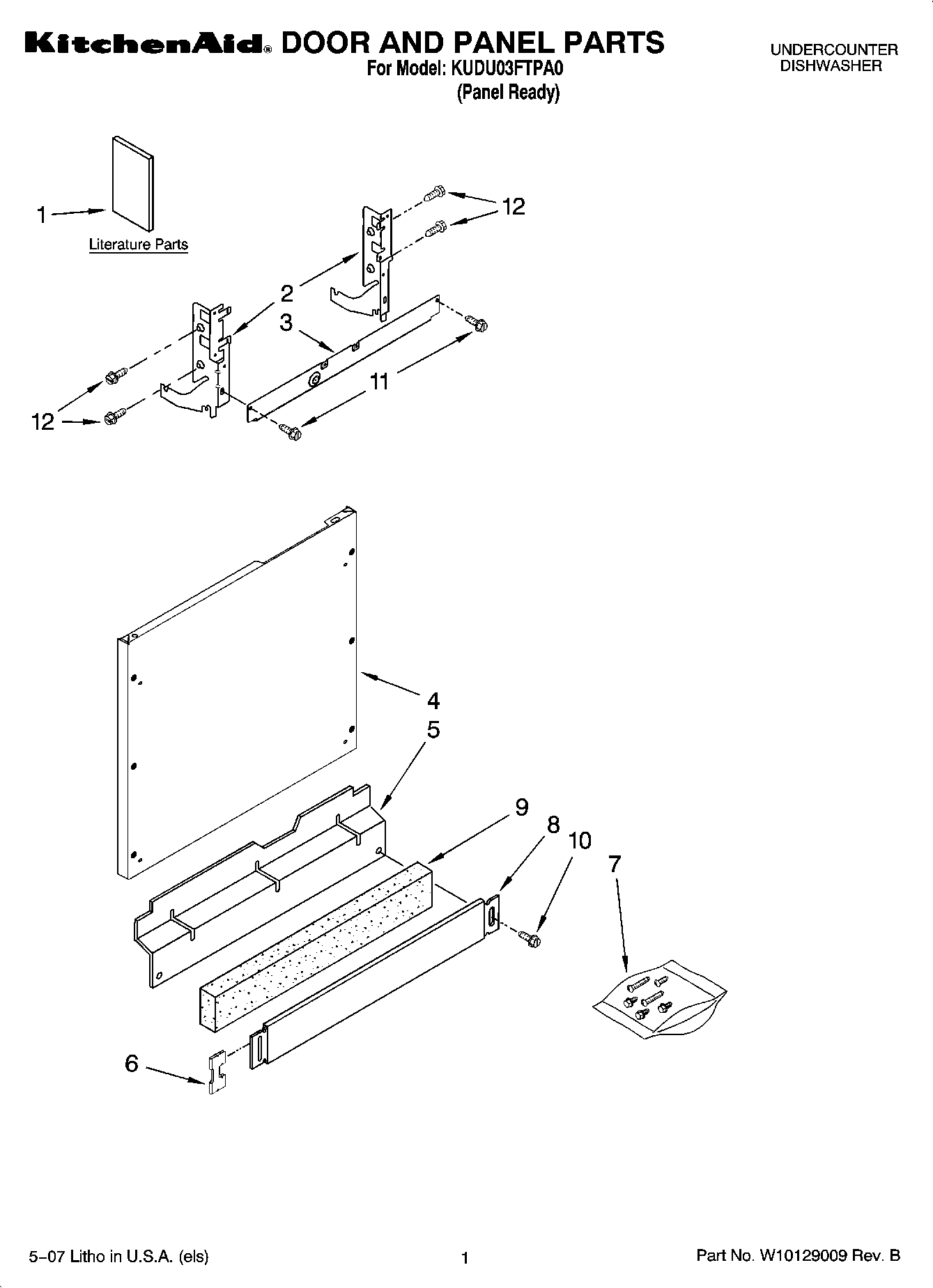 KitchenAid® DOOR AND PANEL PARTS
For Model: KUDU03FTPA0
(Panel Ready)

UNDERCOUNTER
DISHWASHER

1
Literature Parts
12
2
3
11
12
4
5
9
8
10
7
6

5–07 Litho in U.S.A. (els)
1
Part No. W10129009 Rev. B