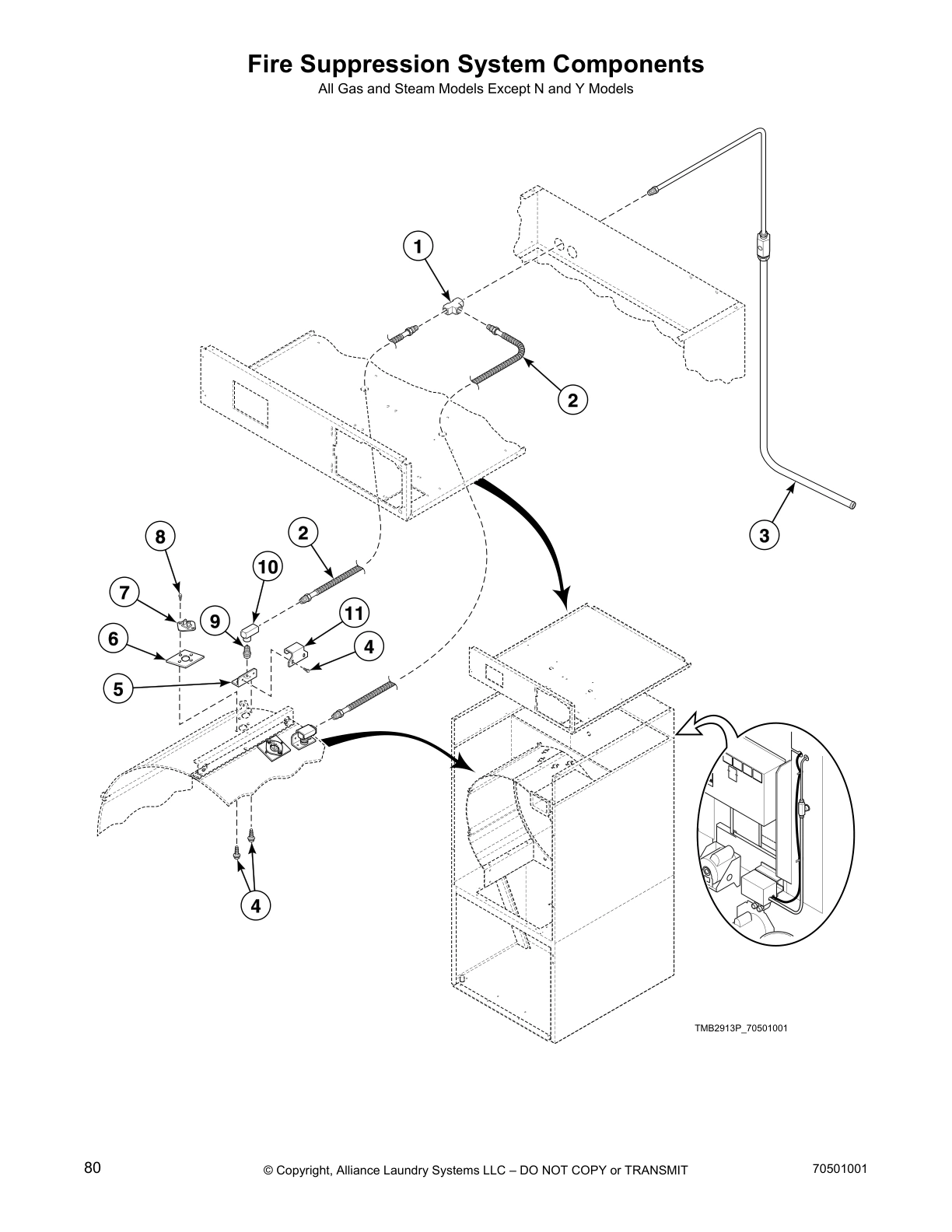 Fire Suppression System Components
All Gas and Steam Models Except N and Y Models

1

2

3

8

2

10

7

9

11

6

4

5

4

TMB2913P_70501001

80

© Copyright, Alliance Laundry Systems LLC – DO NOT COPY or TRANSMIT

70501001