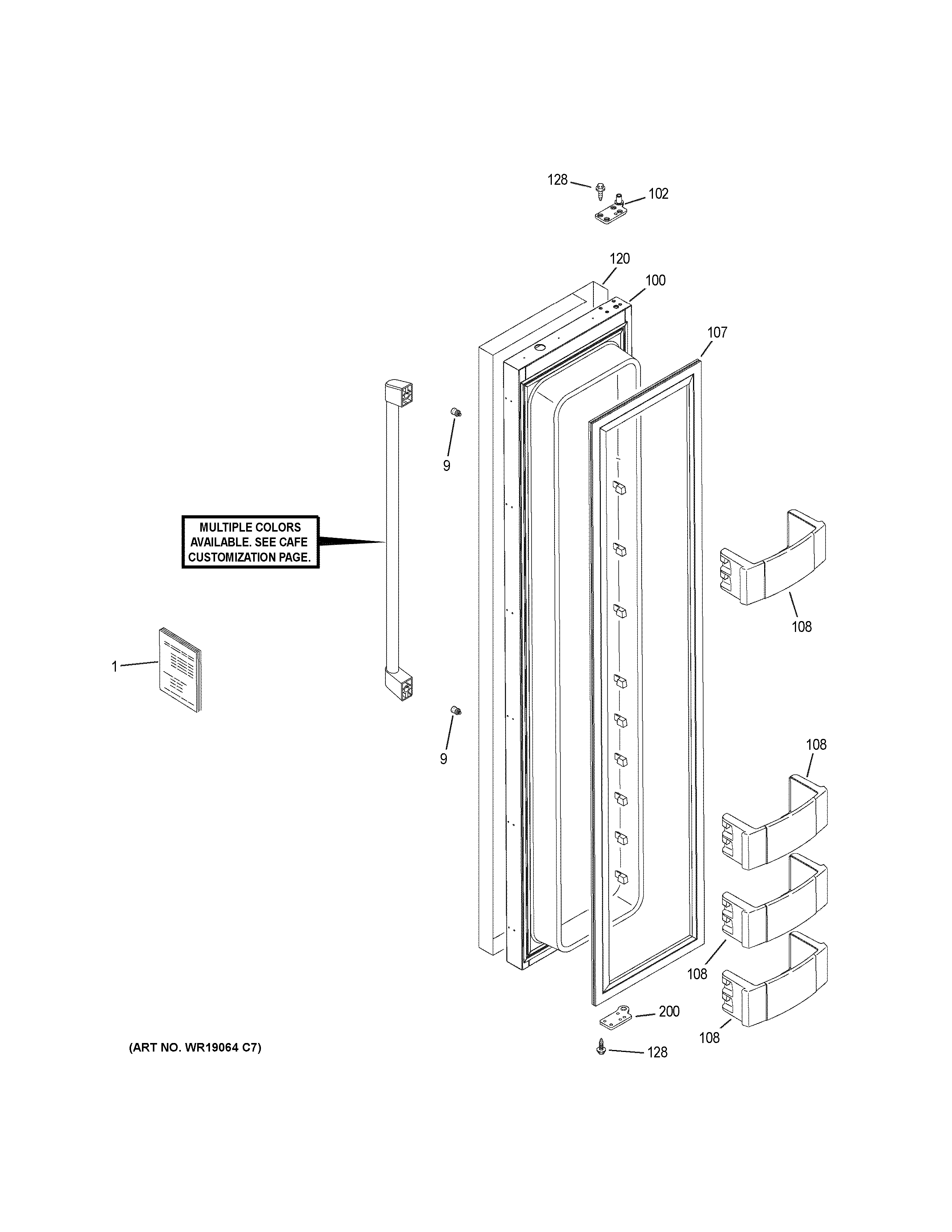 128
102
120
100
107
9
MULTIPLE COLORS AVAILABLE. SEE CAFE CUSTOMIZATION PAGE.
108
1
9
108
108
200
108
128
(ART NO. WR19064 C7)