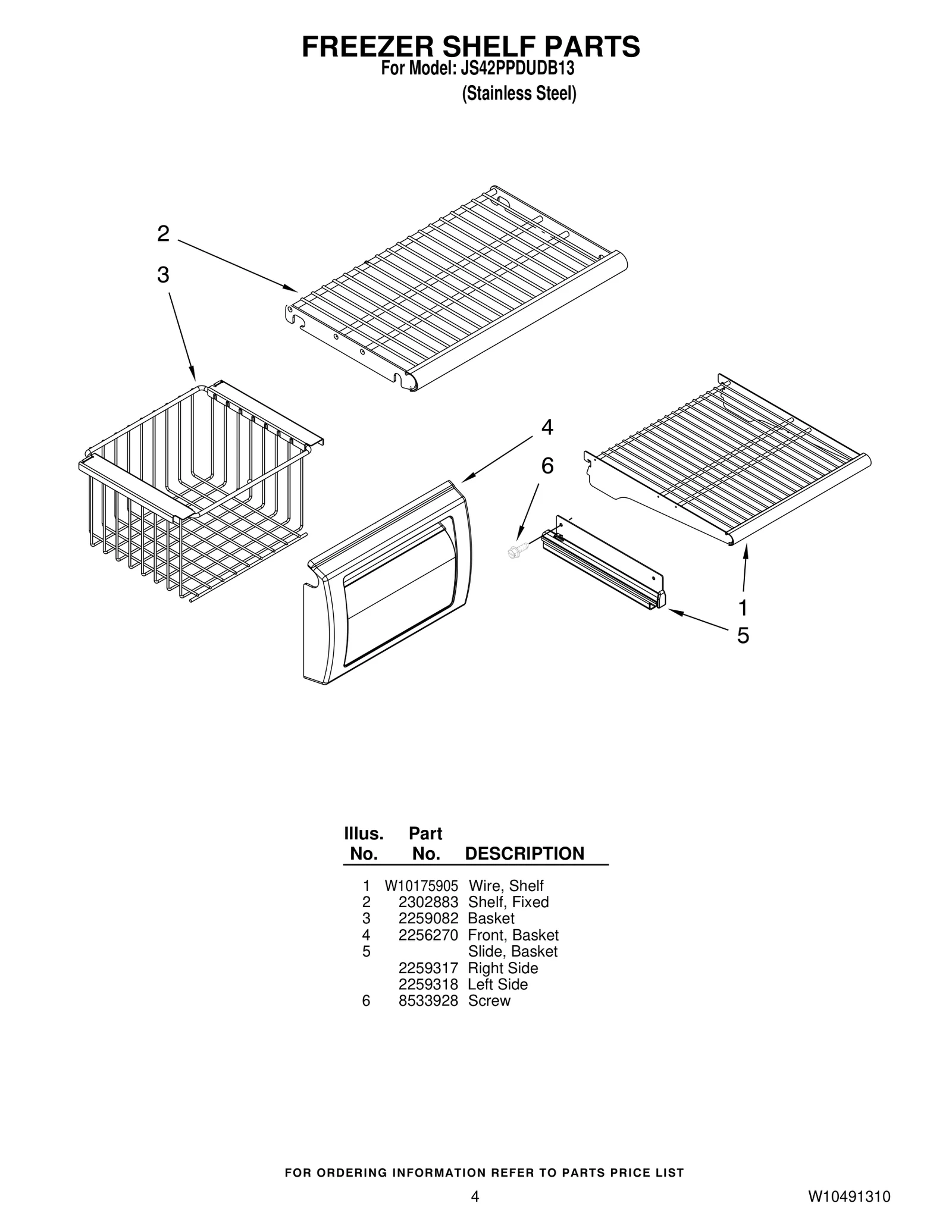 FREEZER SHELF PARTS
For Model: JS42PPDUDB13
(Stainless Steel)

2
3
4
6
1
5

| Illus. No. | Part No. | DESCRIPTION |
|---|---|---|
| 1 | W10175905 | Wire, Shelf |
| 2 | 2302883 | Shelf, Fixed |
| 3 | 2259082 | Basket |
| 4 | 2256270 | Front, Basket |
| 5 | | Slide, Basket |
| | 2259317 | Right Side |
| | 2259318 | Left Side |
| 6 | 8533928 | Screw |

FOR ORDERING INFORMATION REFER TO PARTS PRICE LIST
4
W10491310