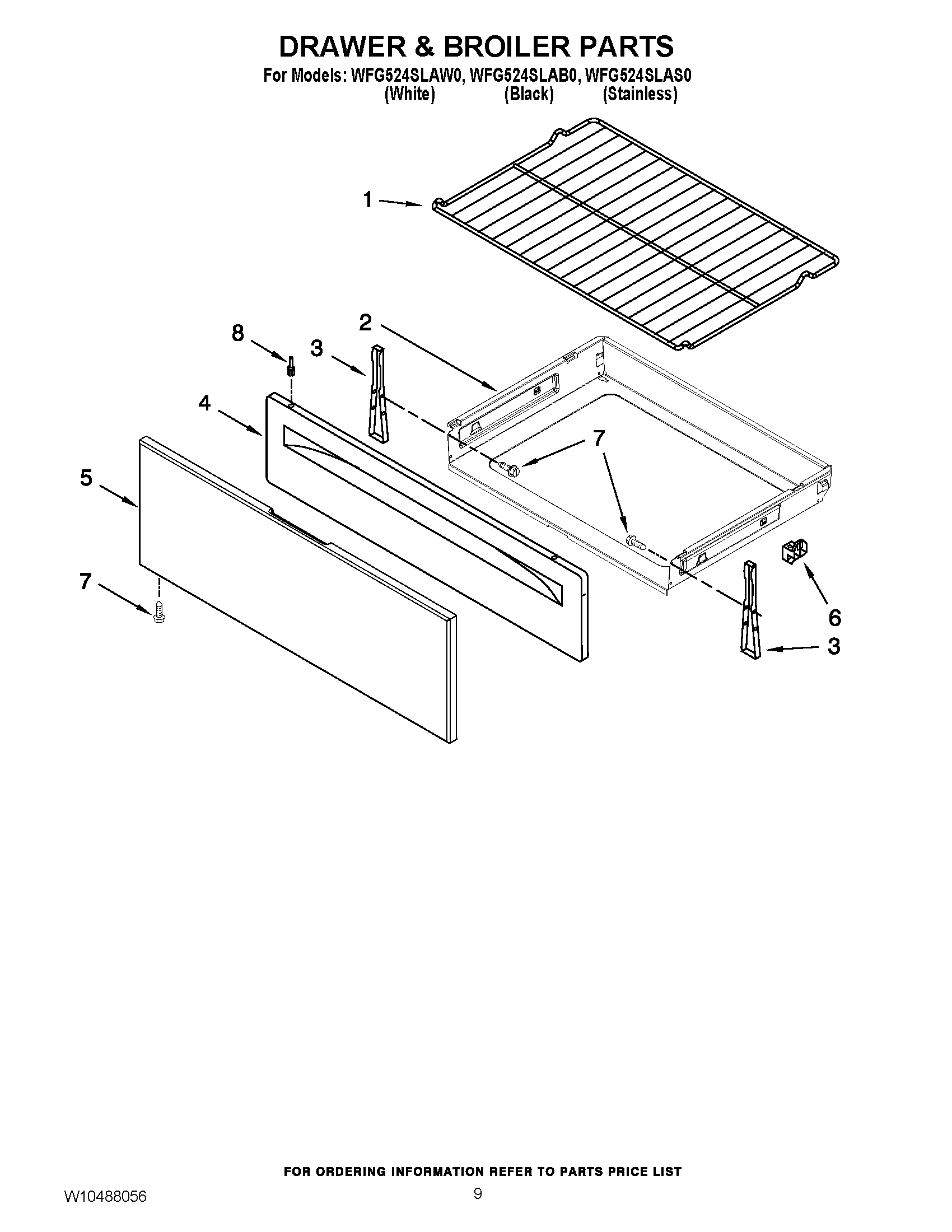 DRAWER & BROILER PARTS

For Models: WFG524SLAW0, WFG524SLAB0, WFG524SLAS0
(White) (Black) (Stainless)

1

2

8

3

4

7

5

7

6

3

FOR ORDERING INFORMATION REFER TO PARTS PRICE LIST

W10488056

9