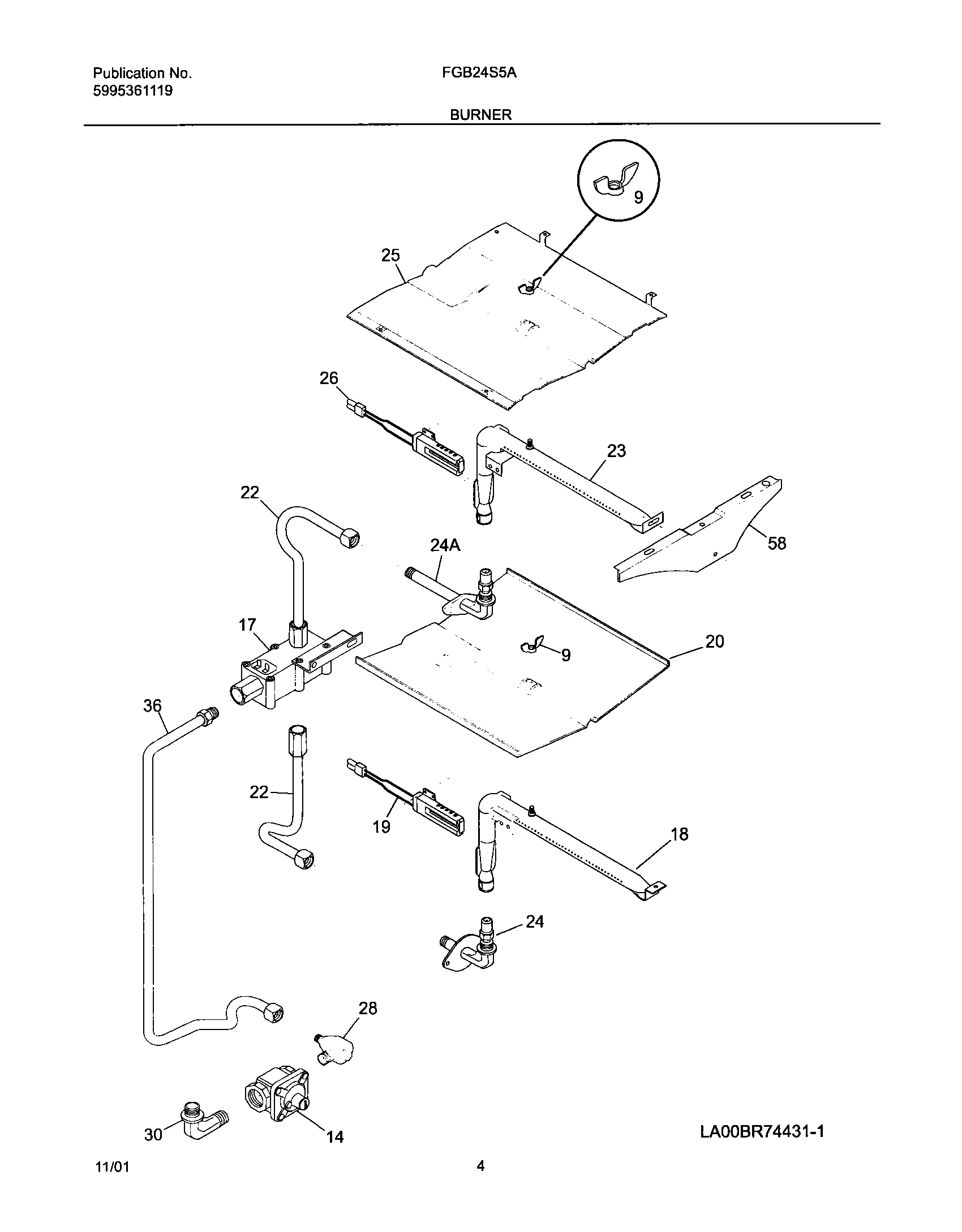 Publication No.
5995361119

FGB24S5A

BURNER

9
25
26
23
22
24A
58
17
9
20
36
22
19
18
24
28
30
14

LA00BR74431-1

11/01

4