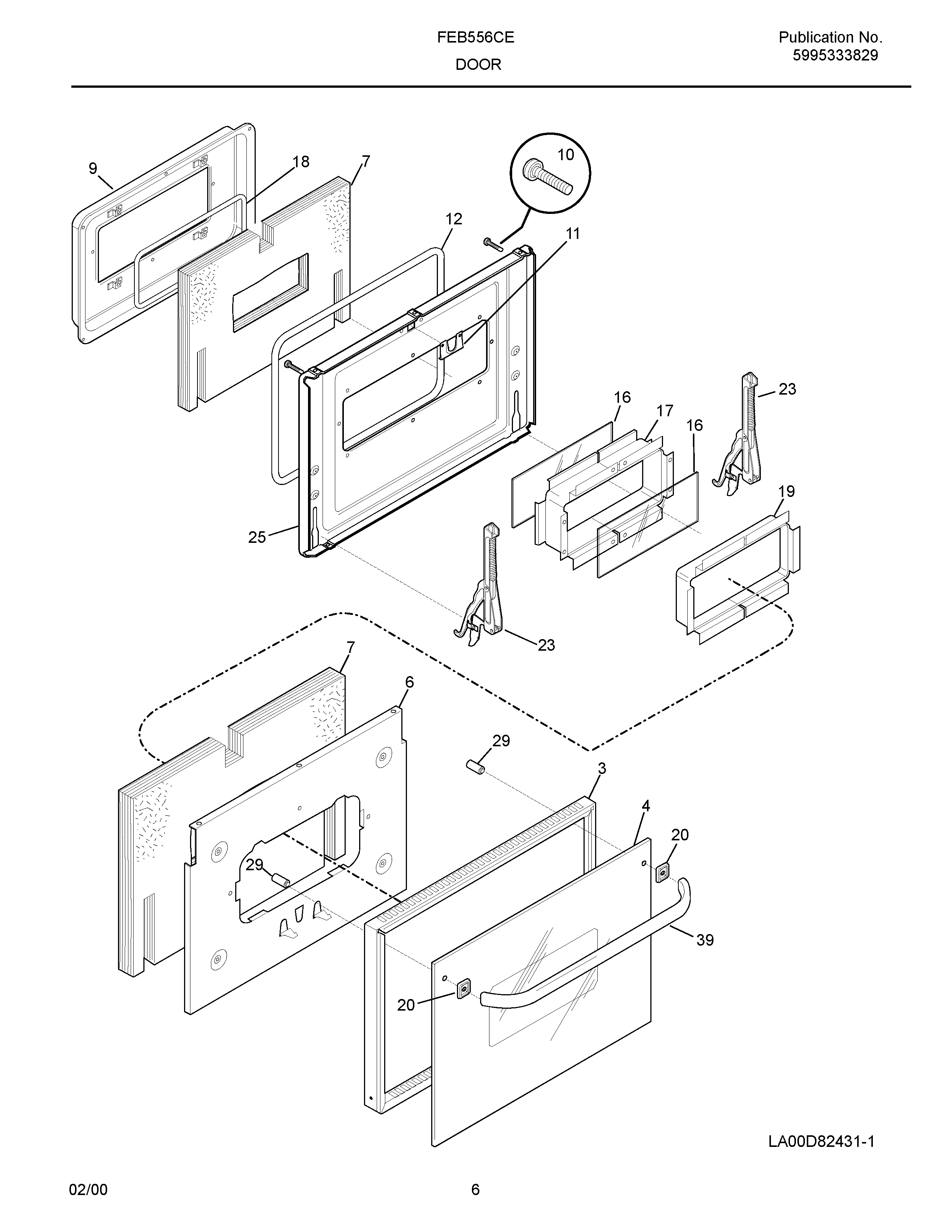 FEB556CE
DOOR

Publication No.
5995333829

9
18
7
10
12
11
16
17
16
23
19
25
23
7
6
29
3
4
20
29
39
20

LA00D82431-1

02/00

6