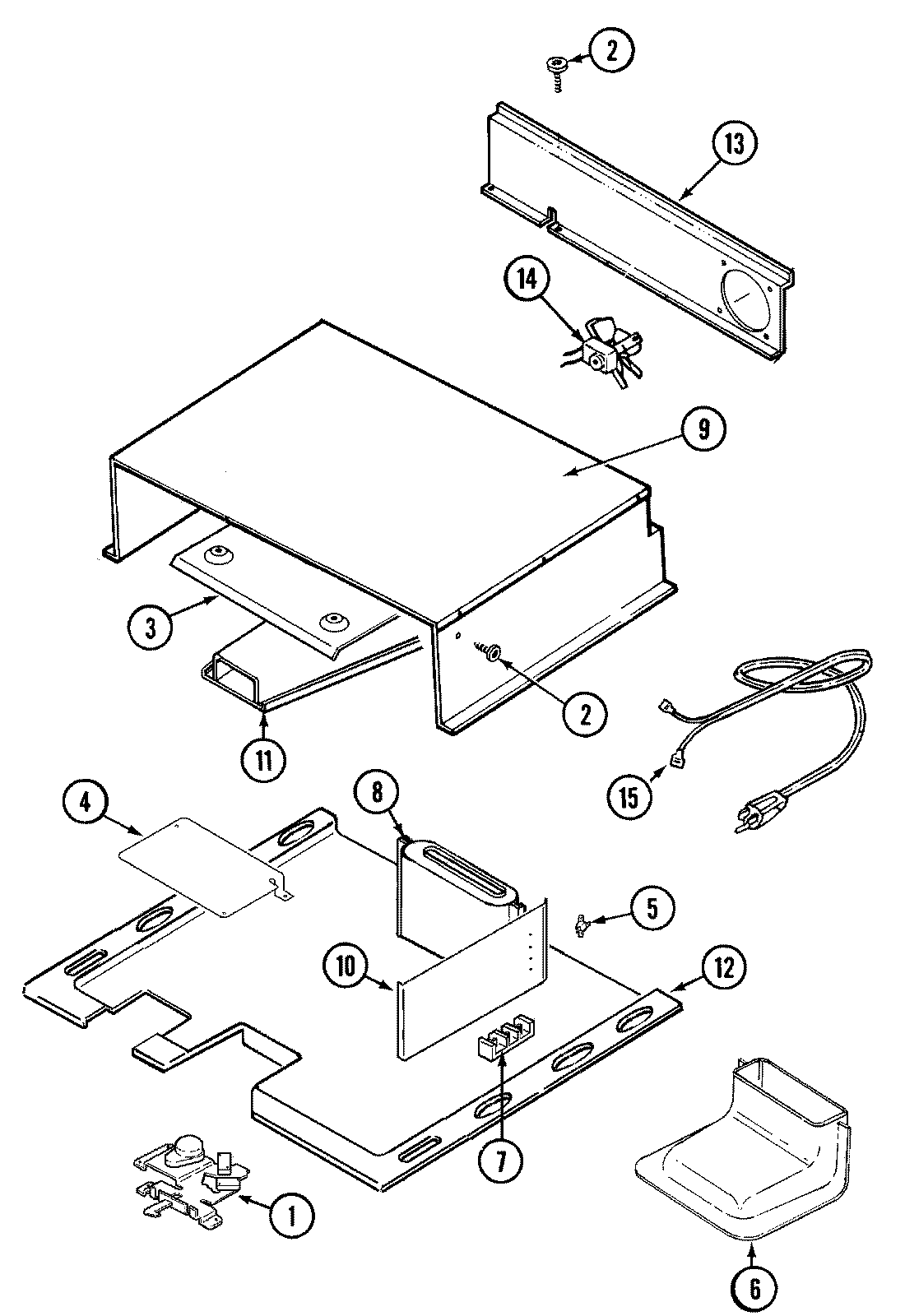 2
13
14
9
3
2
11
15
4
8
5
10
12
7
1
6