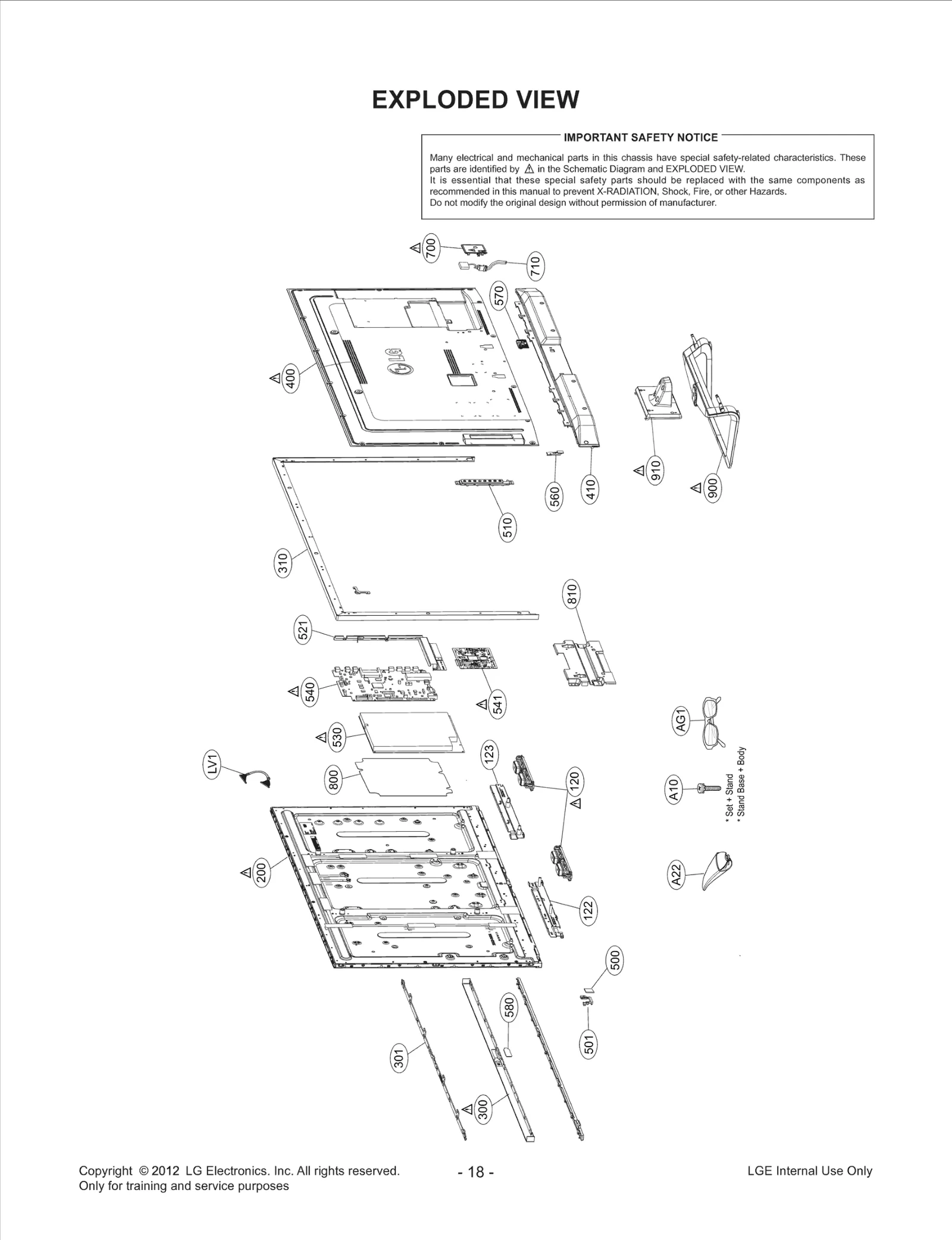 EXPLODED VIEW

IMPORTANT SAFETY NOTICE

Many electrical and mechanical parts in this chassis have special safety-related characteristics. These parts are identified by ⚠ in the Schematic Diagram and EXPLODED VIEW.
It is essential that these special safety parts should be replaced with the same components as recommended in this manual to prevent X-RADIATION, Shock, Fire, or other Hazards.
Do not modify the original design without permission of manufacturer.

700
710
570
400
LG
910
900
560
410
510
310
810
521
540
541
530
AG1
LV1
800
123
120
A10
* Set + Stand
* Stand Base + Body
200
A22
122
500
580
501
301
300

Copyright © 2012 LG Electronics. Inc. All rights reserved.
Only for training and service purposes

- 18 -

LGE Internal Use Only