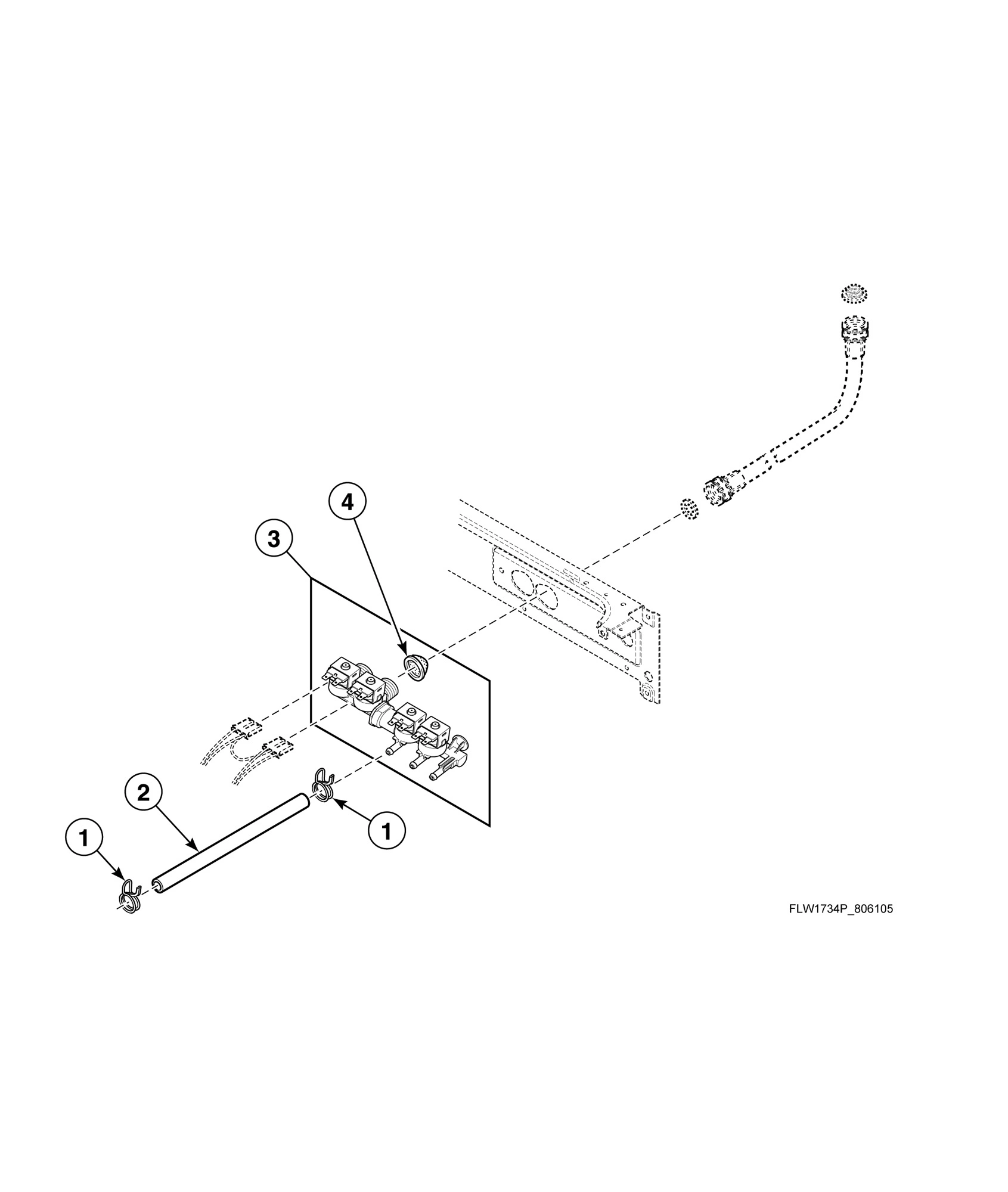 4
3
2
1
1
FLW1734P_806105