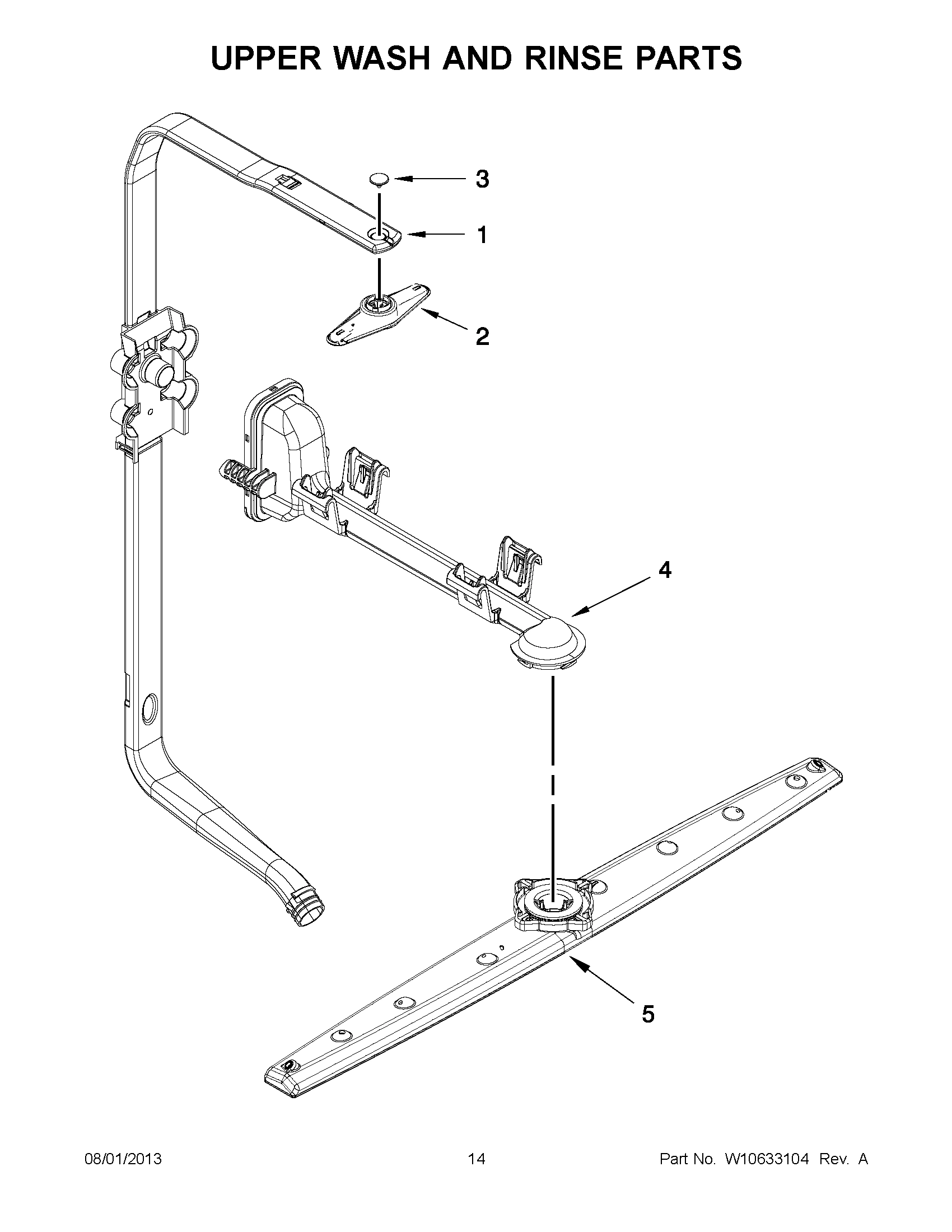 UPPER WASH AND RINSE PARTS

3

1

2

4

5

08/01/2013 14 Part No. W10633104 Rev. A