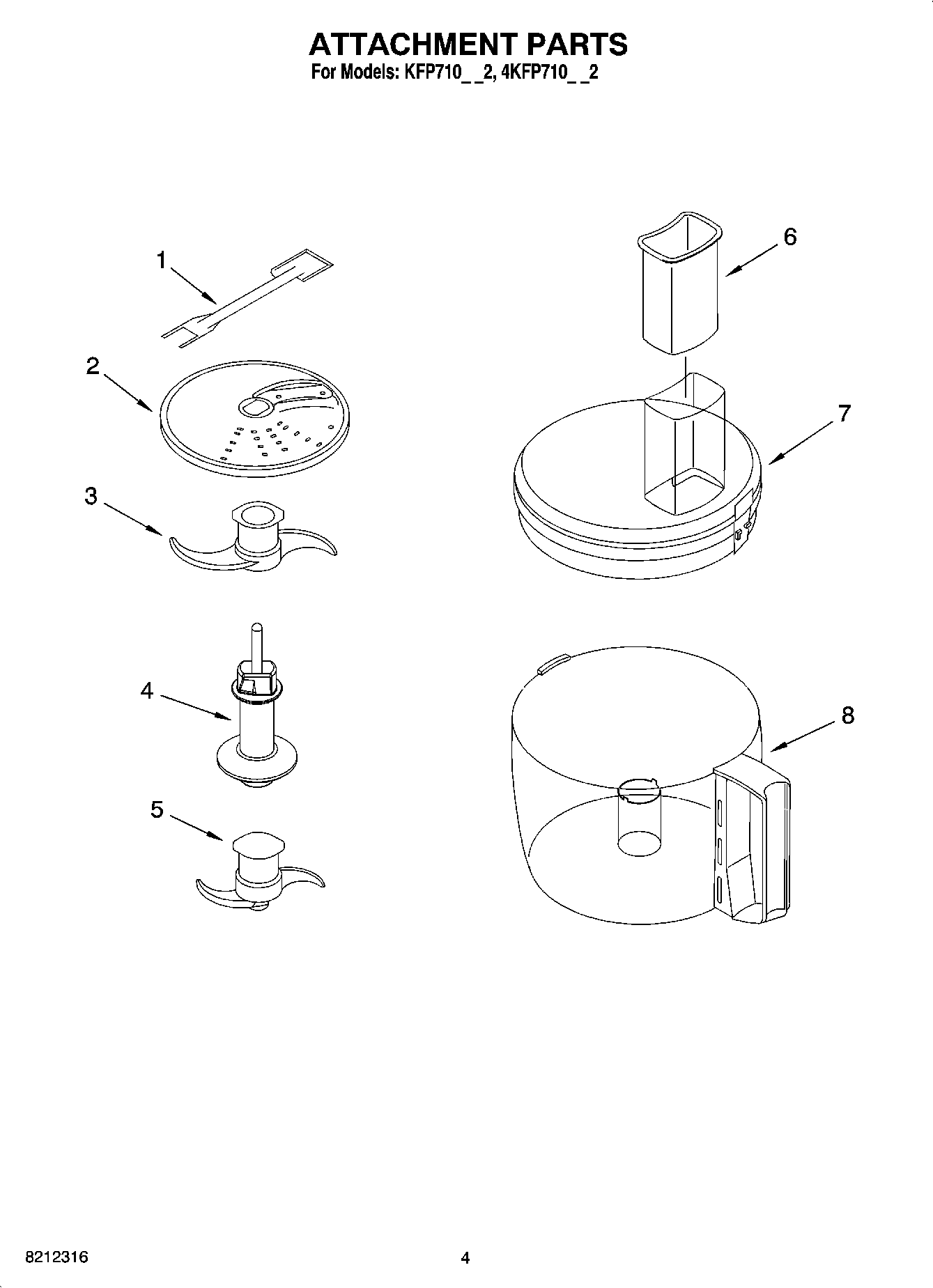 ATTACHMENT PARTS
For Models: KFP710_ _2, 4KFP710_ _2

1
2
3
4
5
6
7
8

8212316

4