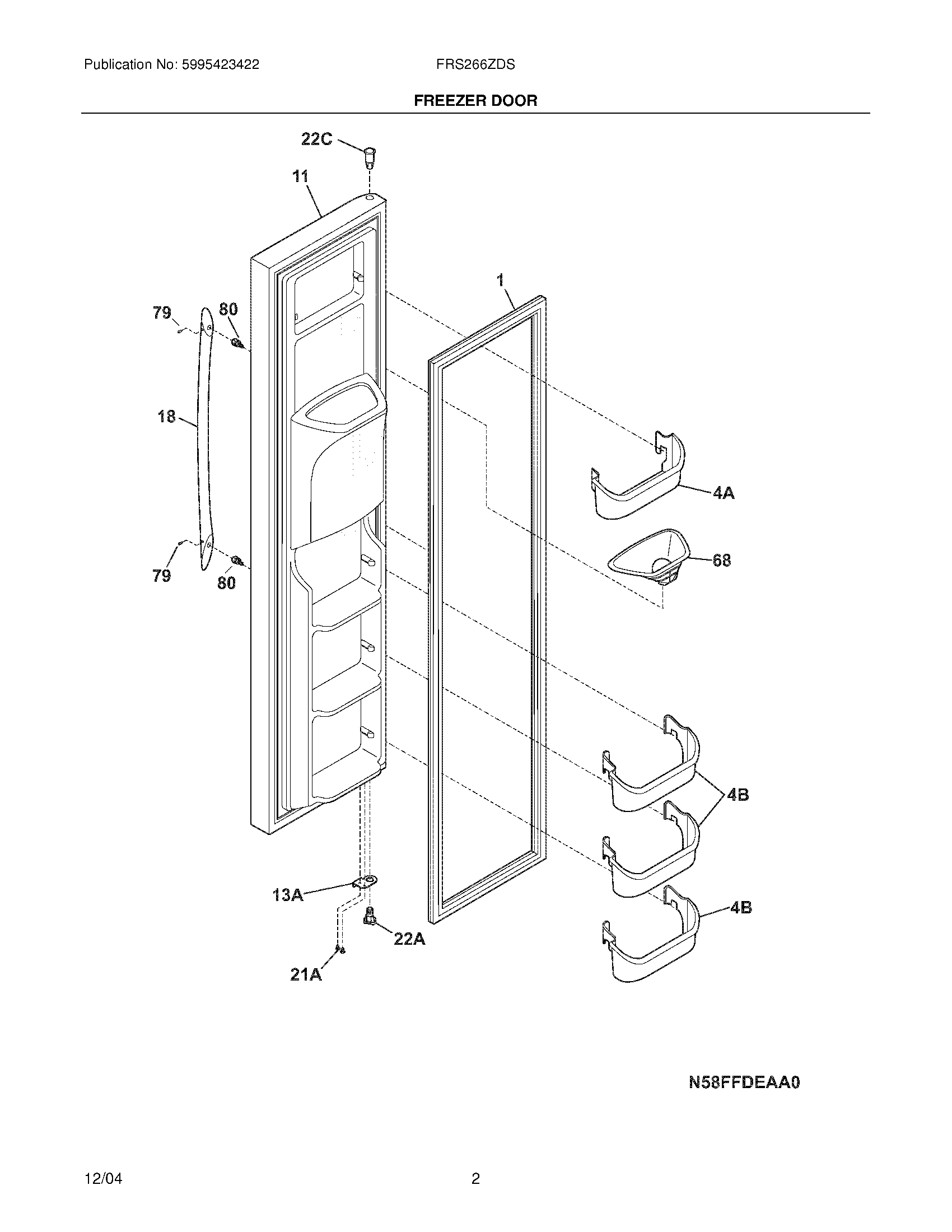 Publication No: 5995423422

FRS266ZDS

FREEZER DOOR

22C

11

1

79

80

18

4A

68

79

80

4B

13A

4B

22A

21A

N58FFDEAA0

12/04

2