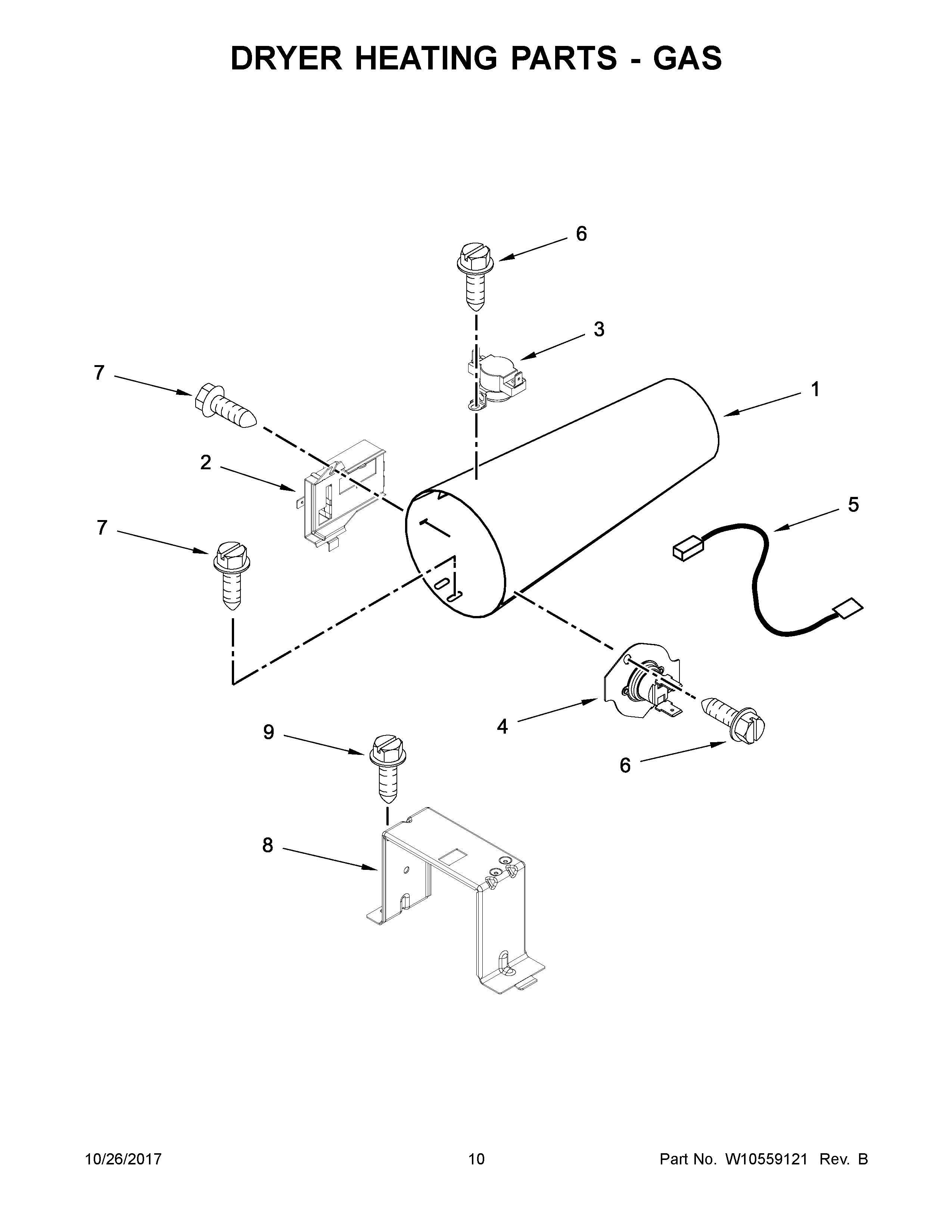 DRYER HEATING PARTS - GAS

6

3

7

1

2

5

7

4

9

6

8

10/26/2017

10

Part No. W10559121 Rev. B