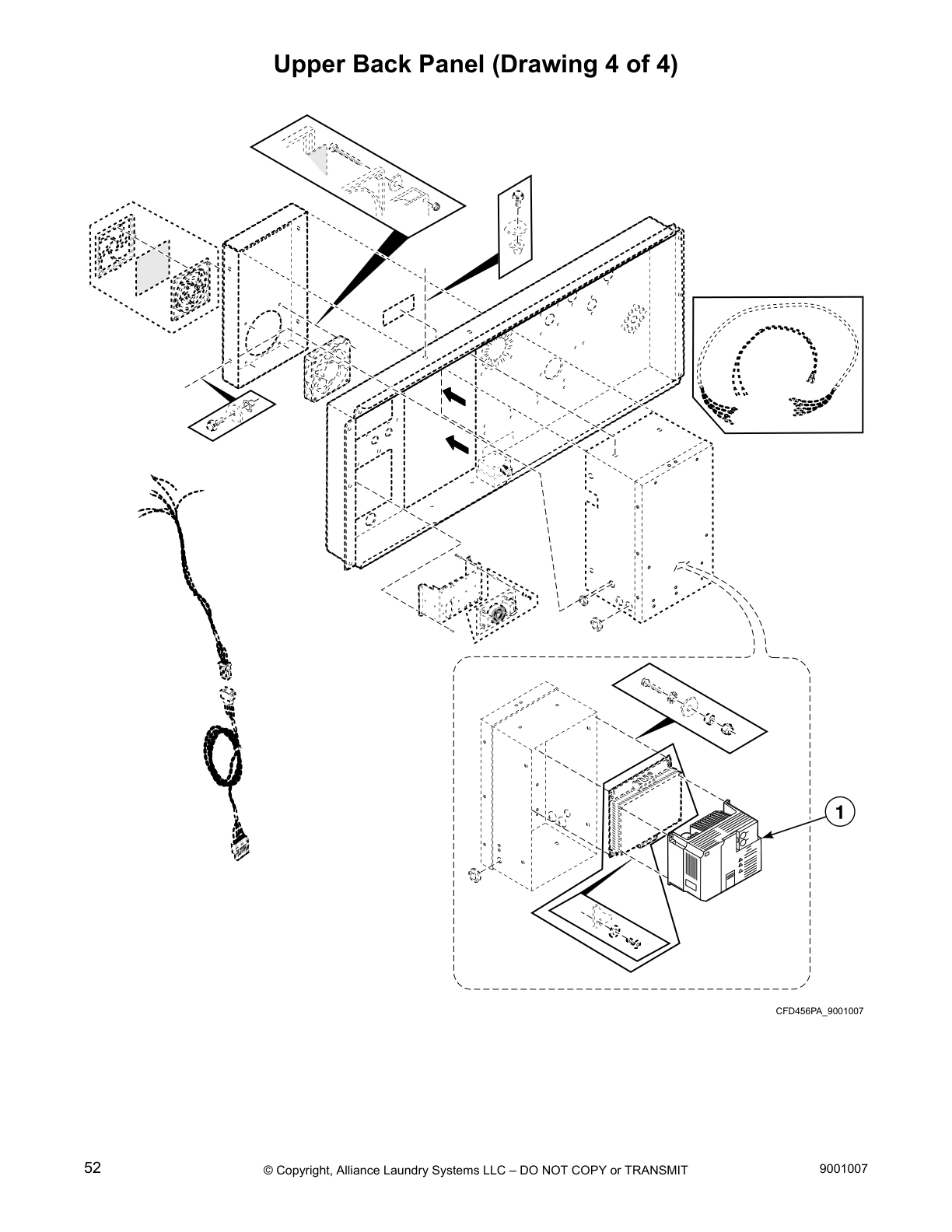 Upper Back Panel (Drawing 4 of 4)

1

CFD456PA_9001007

52

© Copyright, Alliance Laundry Systems LLC – DO NOT COPY or TRANSMIT

9001007