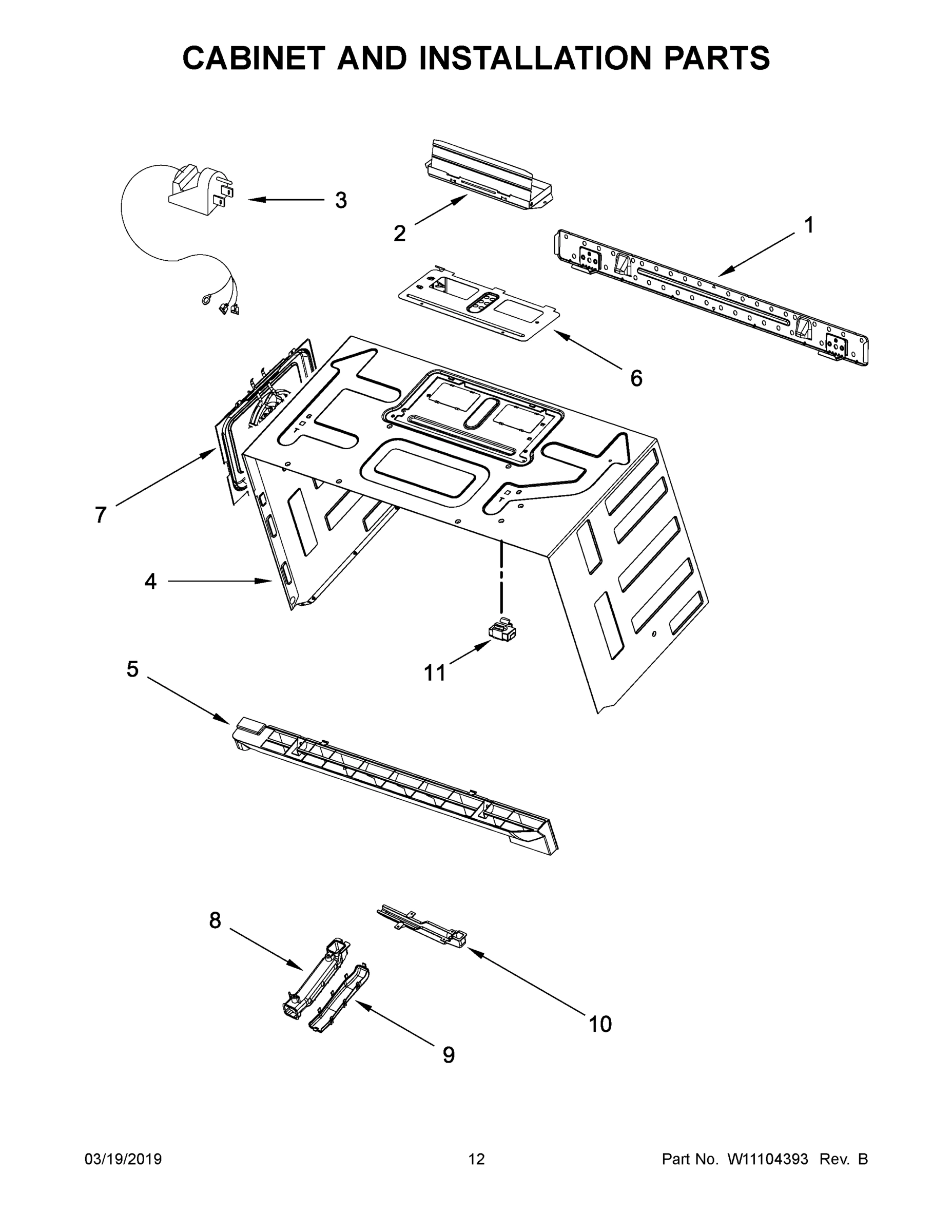 CABINET AND INSTALLATION PARTS

3

2

1

6

7

4

11

5

8

10

9

03/19/2019

12

Part No. W11104393 Rev. B