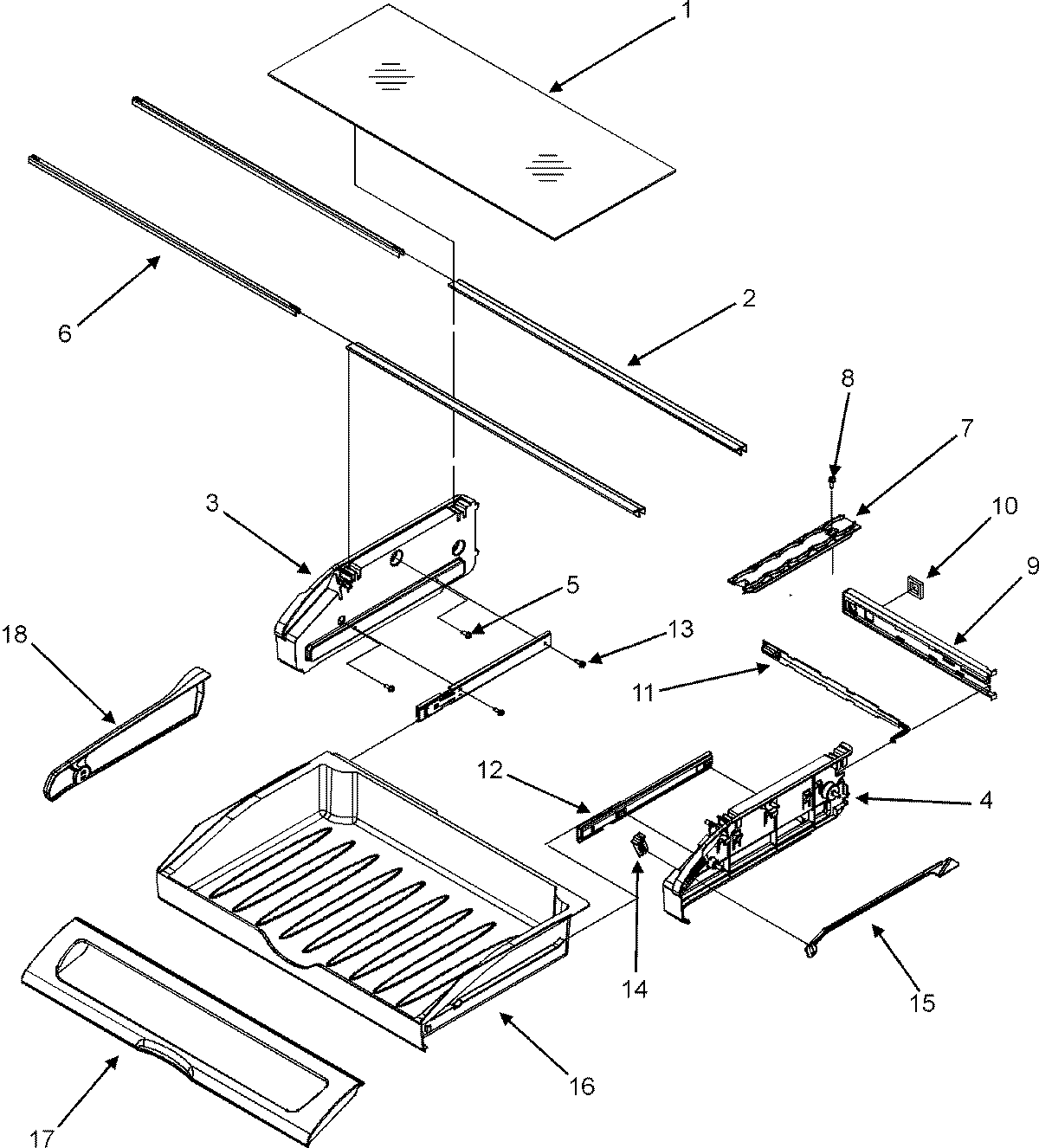 1
6
2
8
7
3
10
9
5
13
18
11
12
4
14
15
16
17