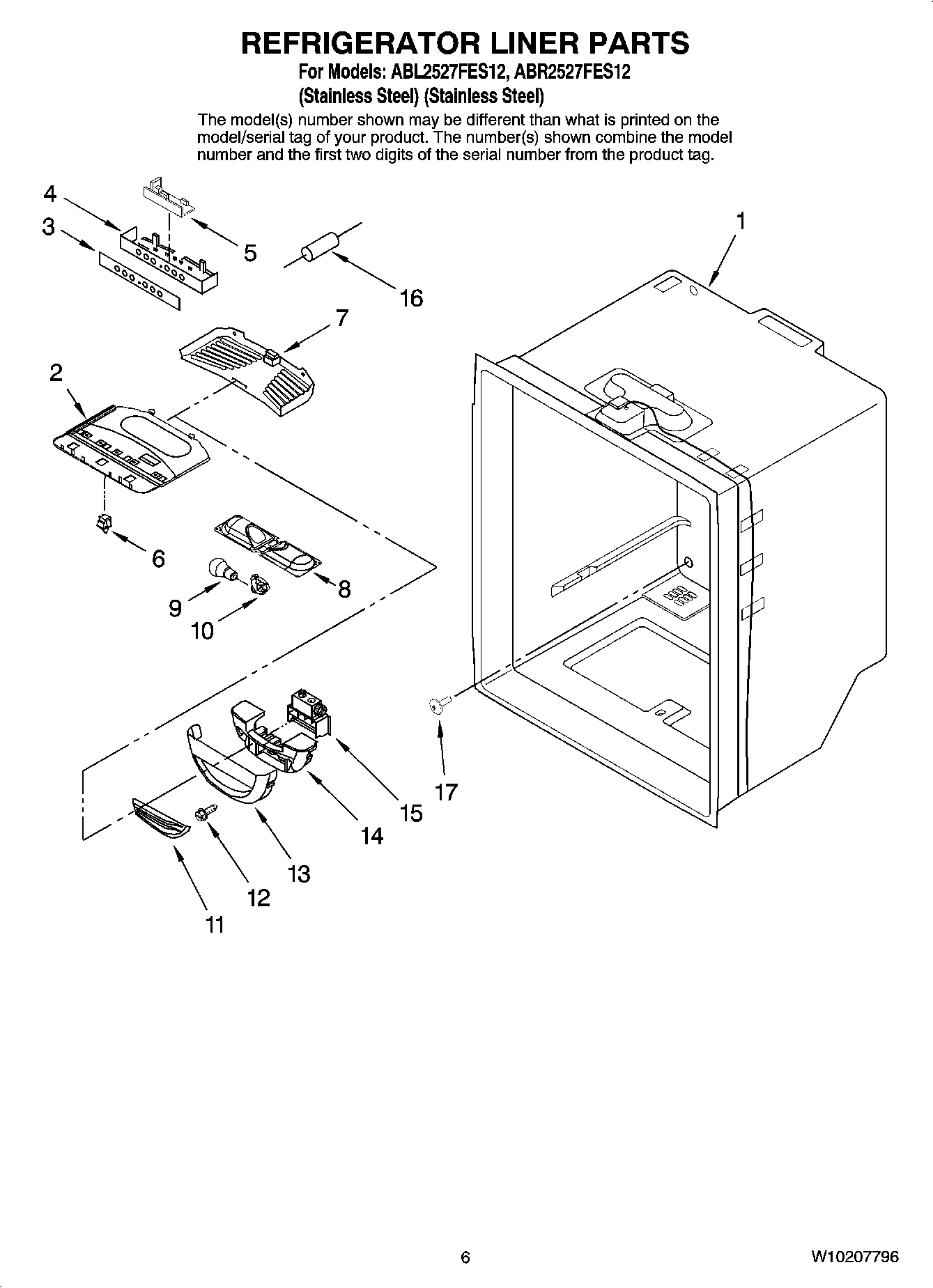 REFRIGERATOR LINER PARTS

For Models: ABL2527FES12, ABR2527FES12
(Stainless Steel) (Stainless Steel)

The model(s) number shown may be different than what is printed on the model/serial tag of your product. The number(s) shown combine the model number and the first two digits of the serial number from the product tag.

4
3
5
16
1
7
2
6
8
9
10
17
15
14
13
12
11

6

W10207796