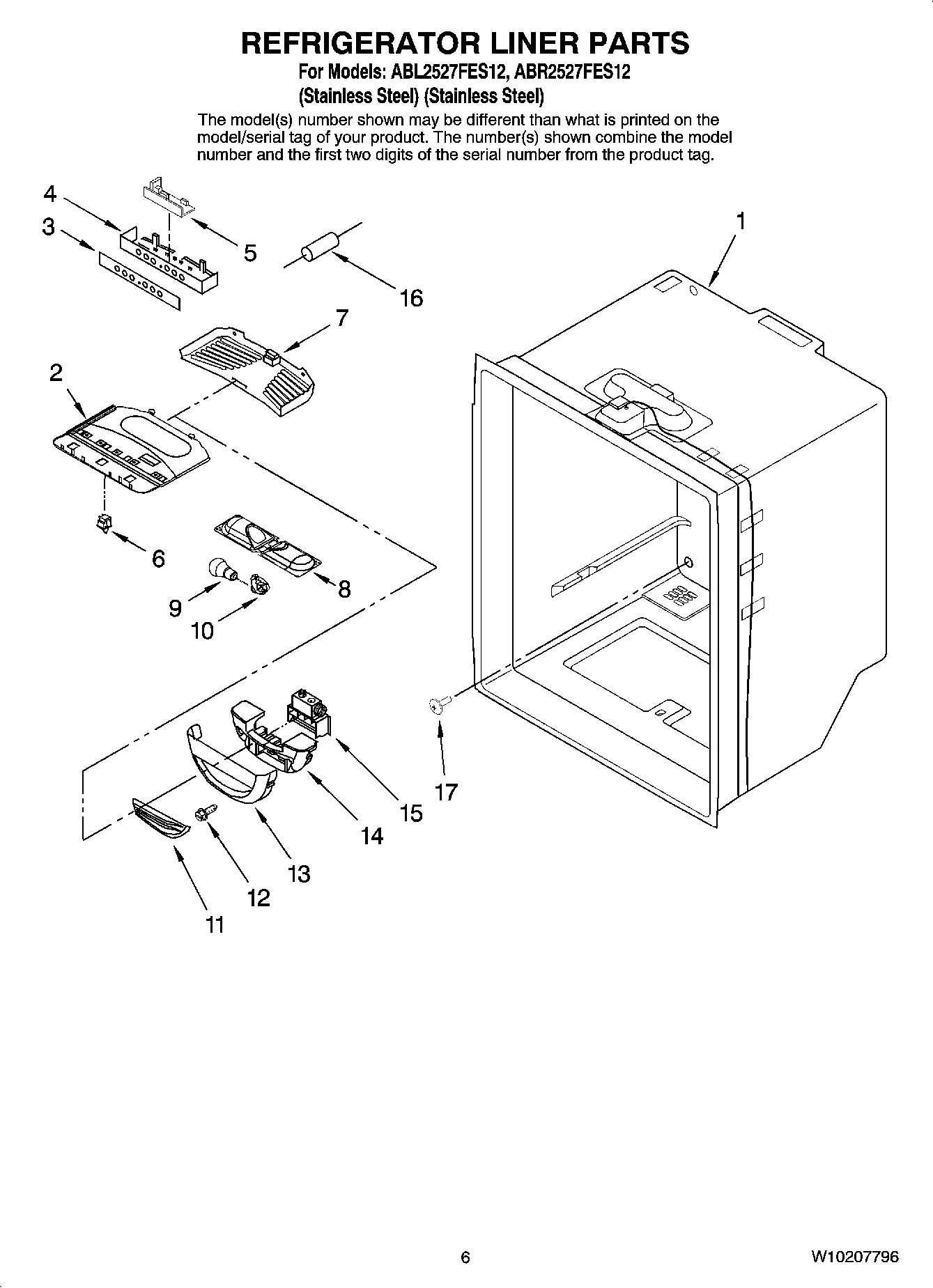 REFRIGERATOR LINER PARTS
For Models: ABL2527FES12, ABR2527FES12
(Stainless Steel) (Stainless Steel)

The model(s) number shown may be different than what is printed on the model/serial tag of your product. The number(s) shown combine the model number and the first two digits of the serial number from the product tag.

4
3
5
16
1
7
2
6
8
9
10
17
15
14
13
12
11

6

W10207796