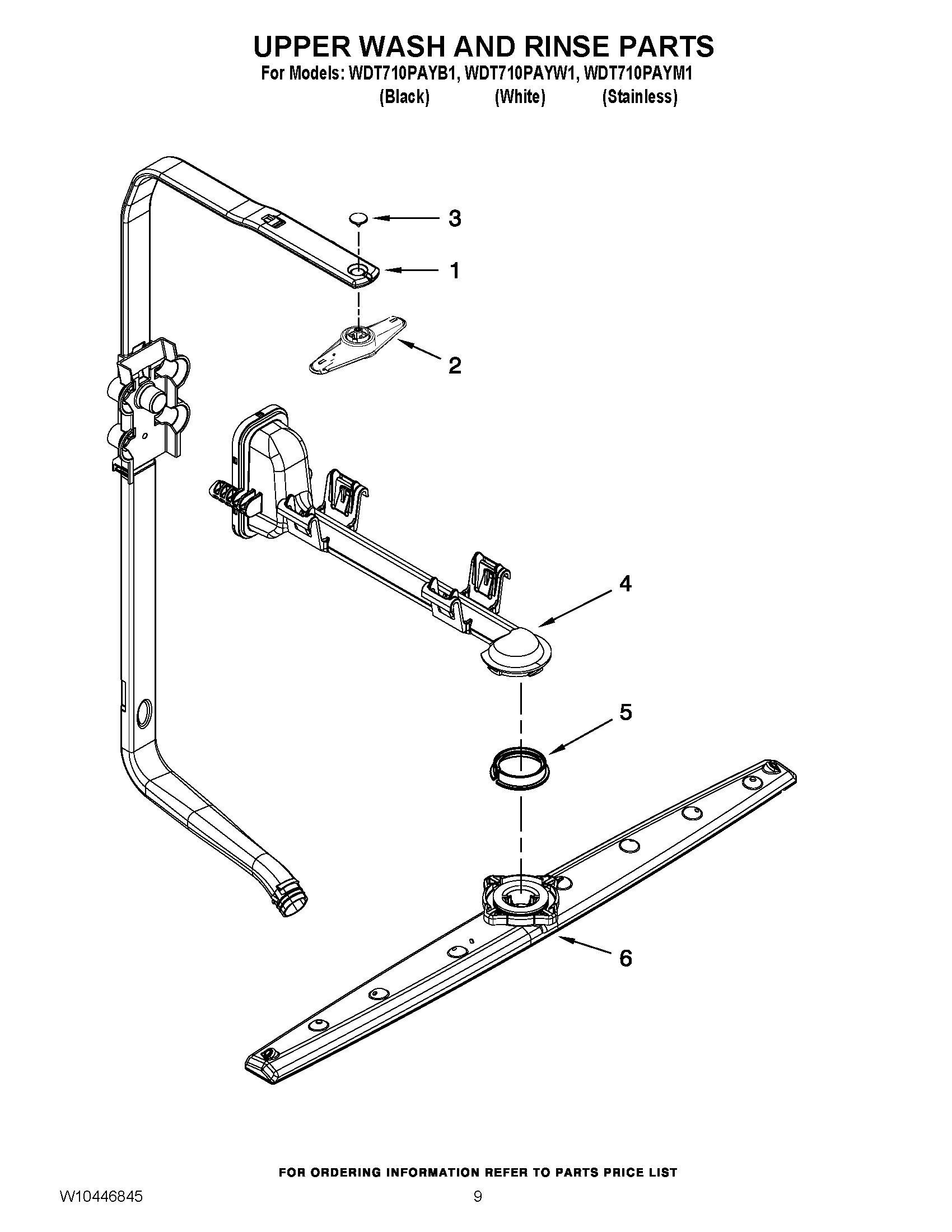 UPPER WASH AND RINSE PARTS

For Models: WDT710PAYB1, WDT710PAYW1, WDT710PAYM1
(Black) (White) (Stainless)

3

1

2

4

5

6

FOR ORDERING INFORMATION REFER TO PARTS PRICE LIST

W10446845

9