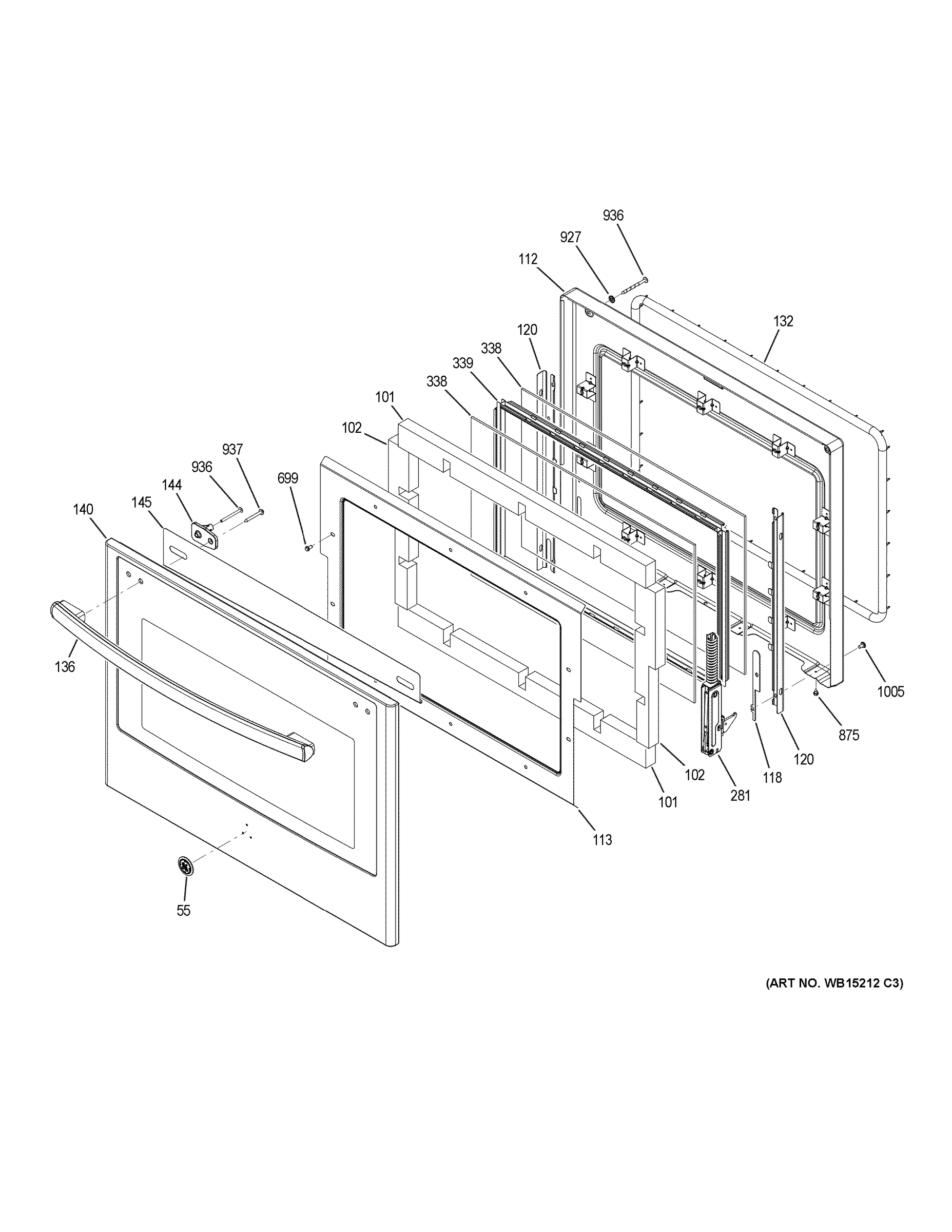 936
927
112
132
120
338
339
338
101
102
937
936
144
699
145
140
136
1005
875
120
118
281
102
101
113
55
(ART NO. WB15212 C3)