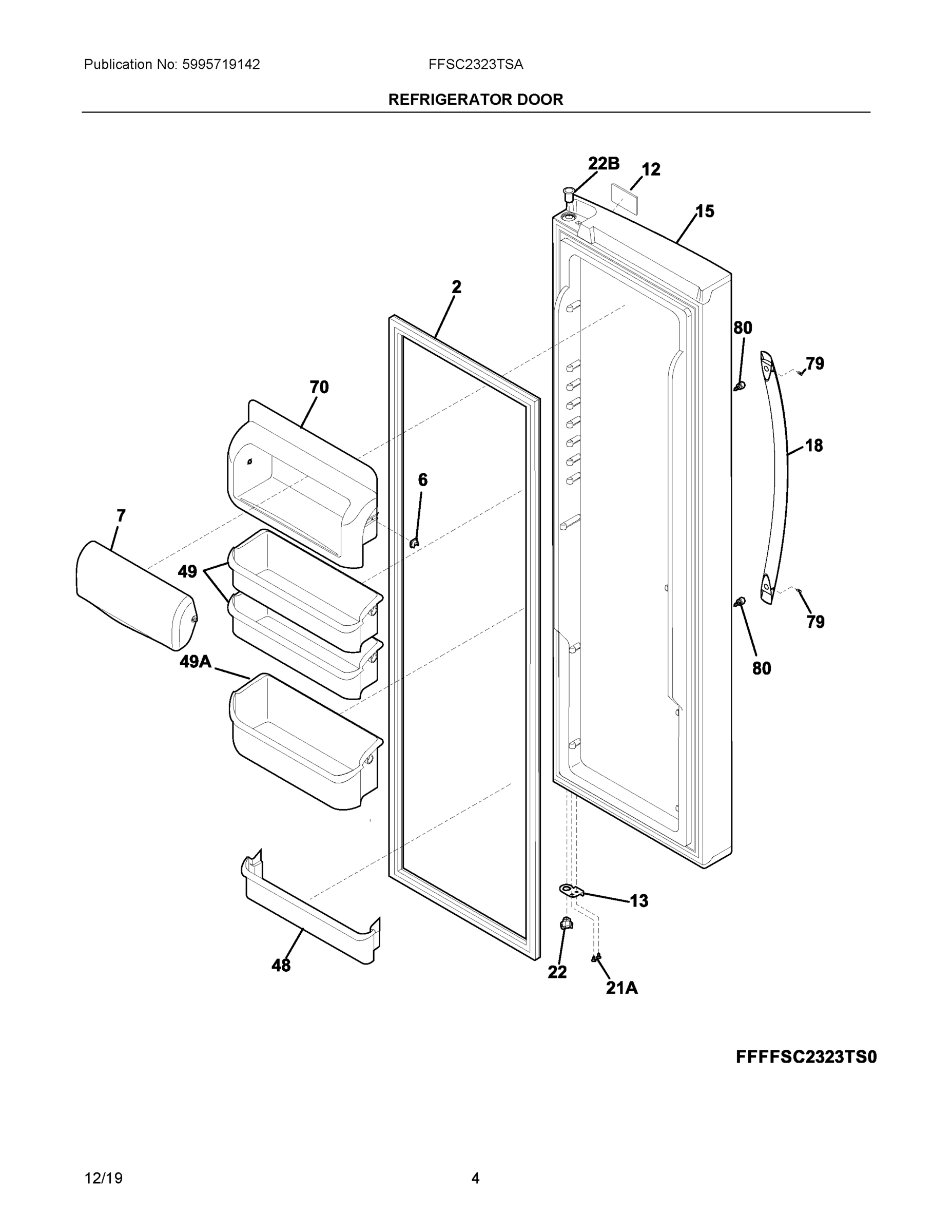 Publication No: 5995719142

FFSC2323TSA

REFRIGERATOR DOOR

22B
12
15
2
80
79
70
18
6
7
49
79
80
49A
13
48
22
21A

FFFFSC2323TS0

12/19

4