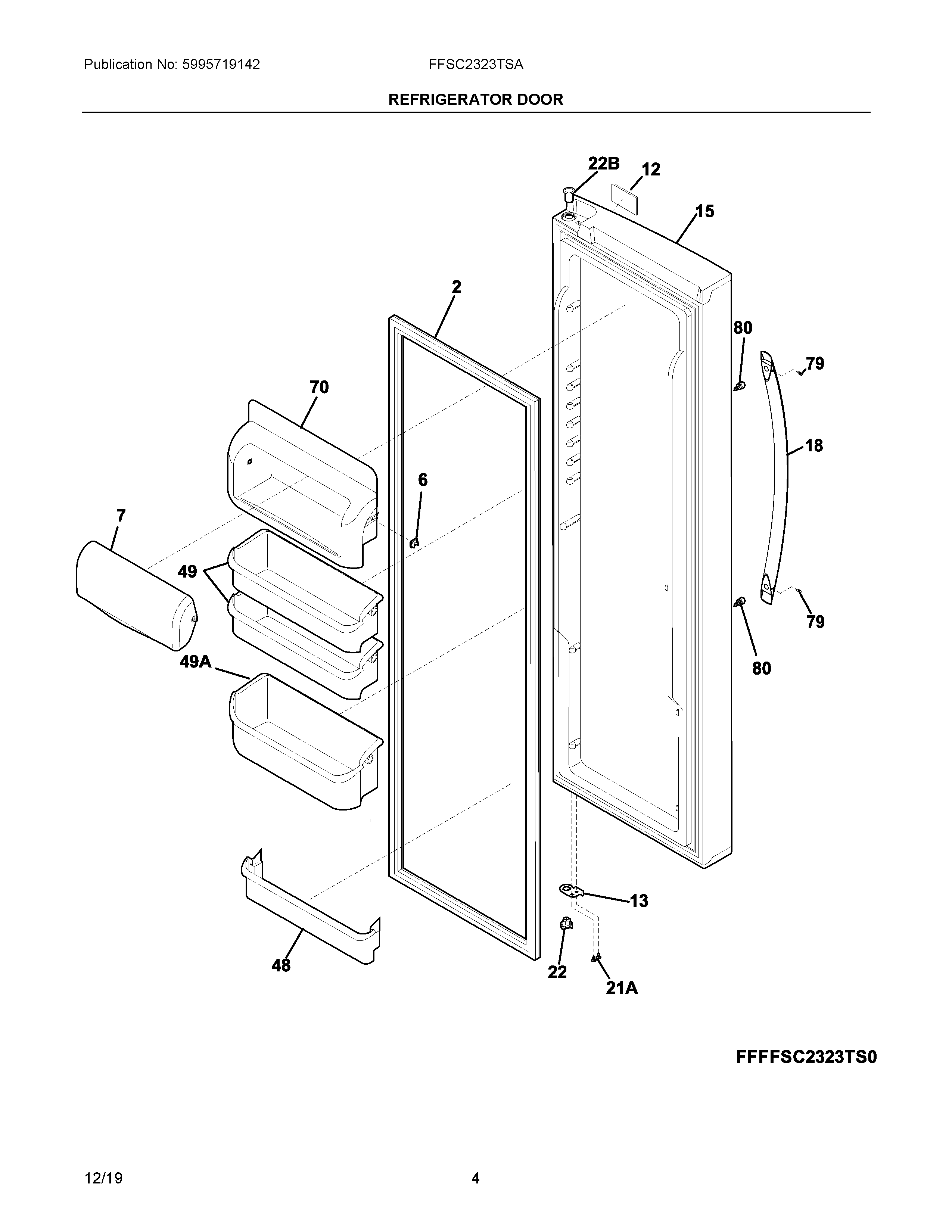 Publication No: 5995719142

FFSC2323TSA

REFRIGERATOR DOOR

22B
12
15
2
80
79
70
18
6
7
49
79
80
49A
13
48
22
21A

FFFFSC2323TS0

12/19

4