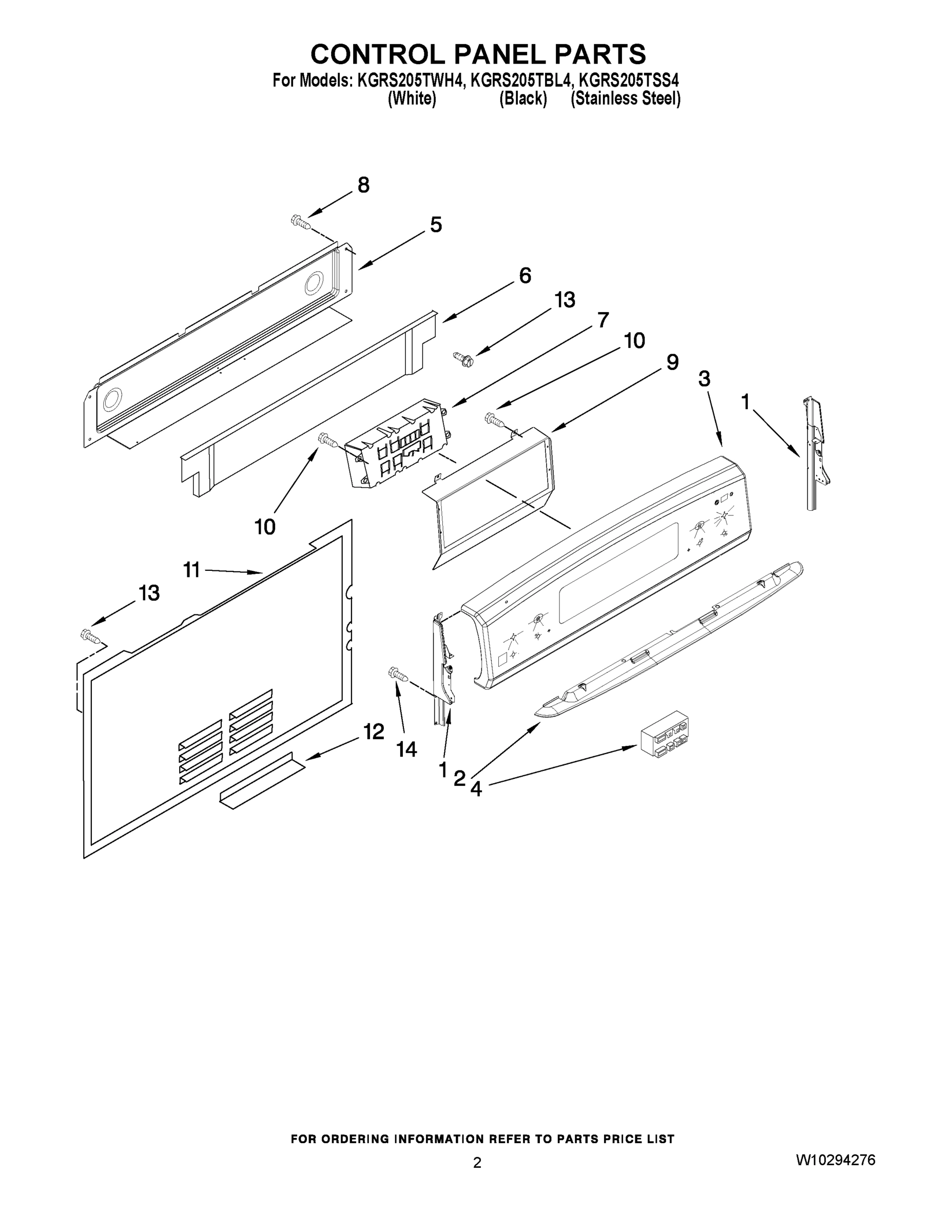 CONTROL PANEL PARTS

For Models: KGRS205TWH4, KGRS205TBL4, KGRS205TSS4
(White) (Black) (Stainless Steel)

8
5
6
13
7
10
9
3
1
10
11
13
12
14
1
2
4

FOR ORDERING INFORMATION REFER TO PARTS PRICE LIST

2

W10294276