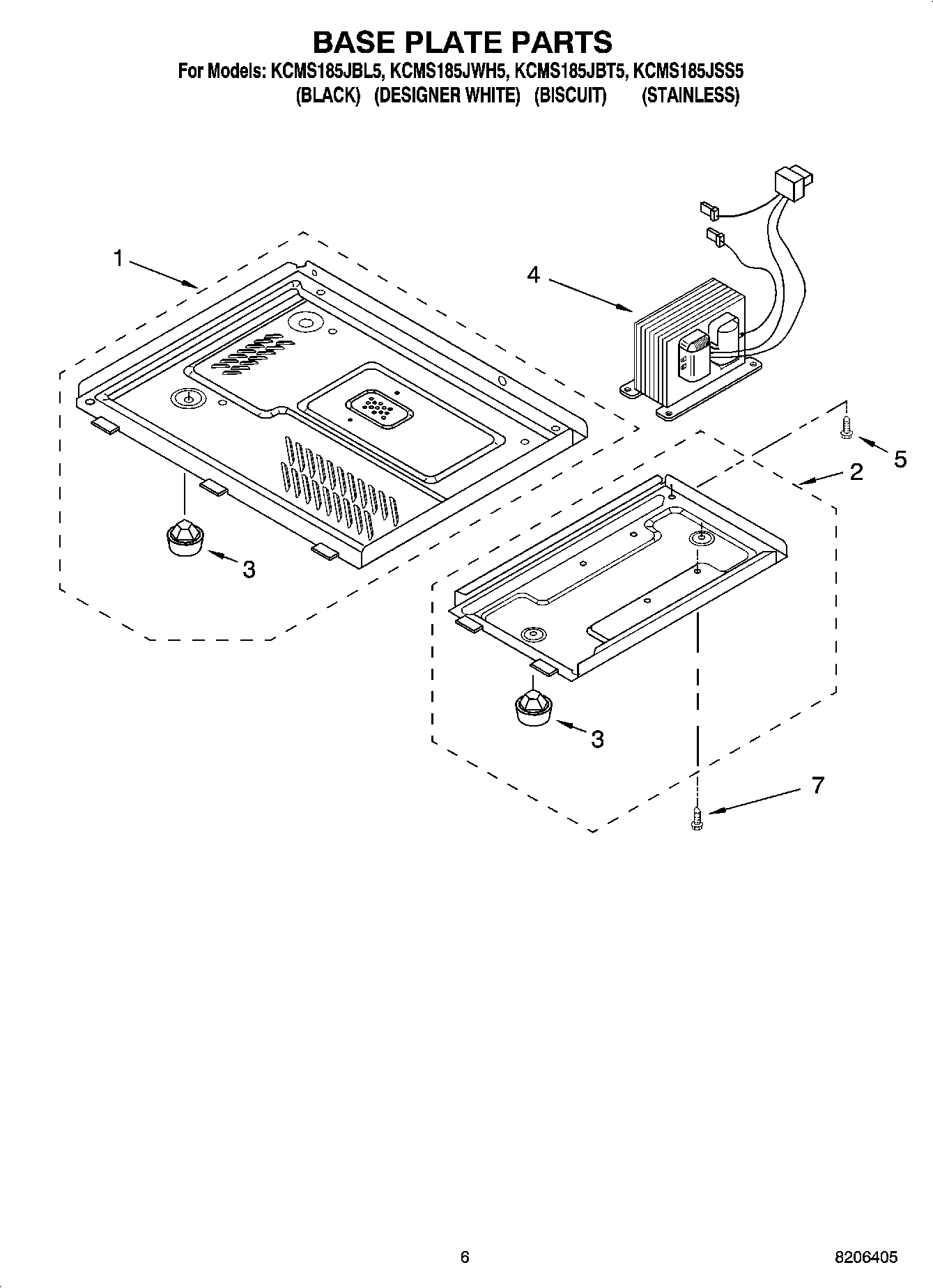 BASE PLATE PARTS

For Models: KCMS185JBL5, KCMS185JWH5, KCMS185JBT5, KCMS185JSS5
(BLACK) (DESIGNER WHITE) (BISCUIT) (STAINLESS)

1

4

5

2

3

3

7

6

8206405