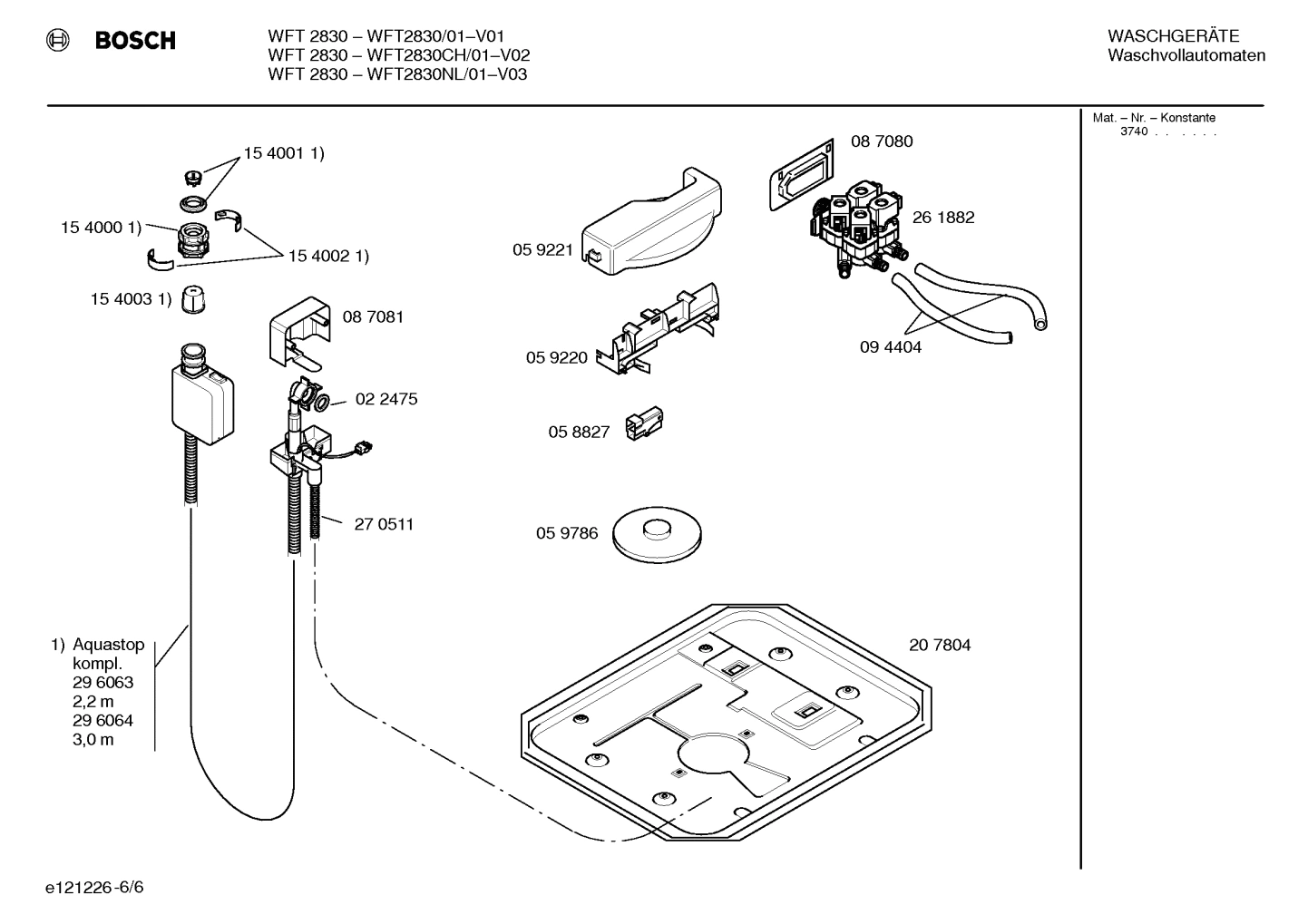 BOSCH

WFT 2830 – WFT2830/01–V01
WFT 2830 – WFT2830CH/01–V02
WFT 2830 – WFT2830NL/01–V03

WASCHGERÄTE
Waschvollautomaten

Mat. – Nr. – Konstante
3740 . . . . . .

15 4001 1)
15 4000 1)
15 4002 1)
15 4003 1)
08 7081
02 2475
27 0511
05 9221
05 9220
05 8827
05 9786
08 7080
26 1882
09 4404
20 7804

1) Aquastop kompl.
29 6063
2,2 m
29 6064
3,0 m

e121226-6/6