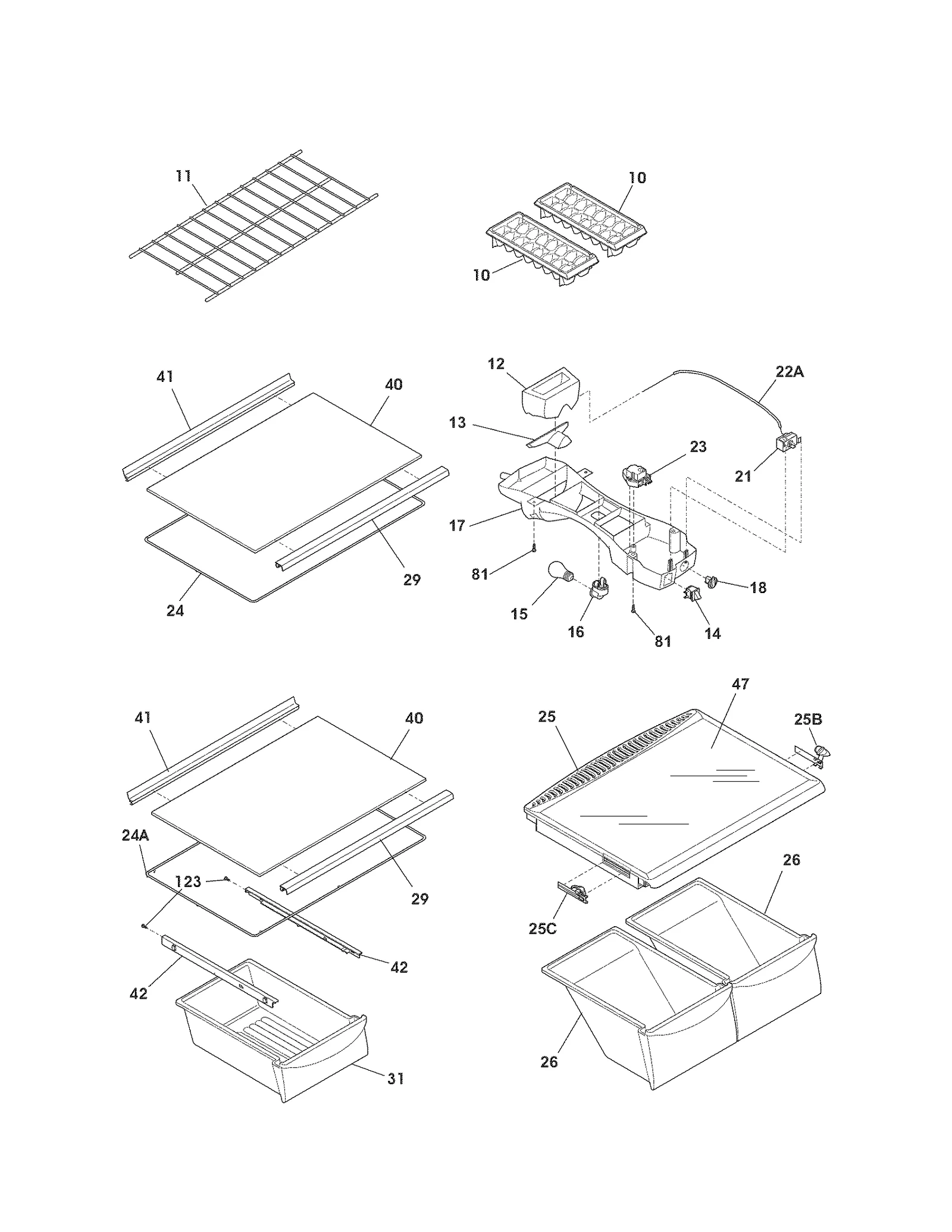 11

10

10

41

40

29

24

12

22A

13

23

21

17

81

15

16

81

14

18

41

40

24A

123

29

42

42

31

25

47

25B

25C

26

26