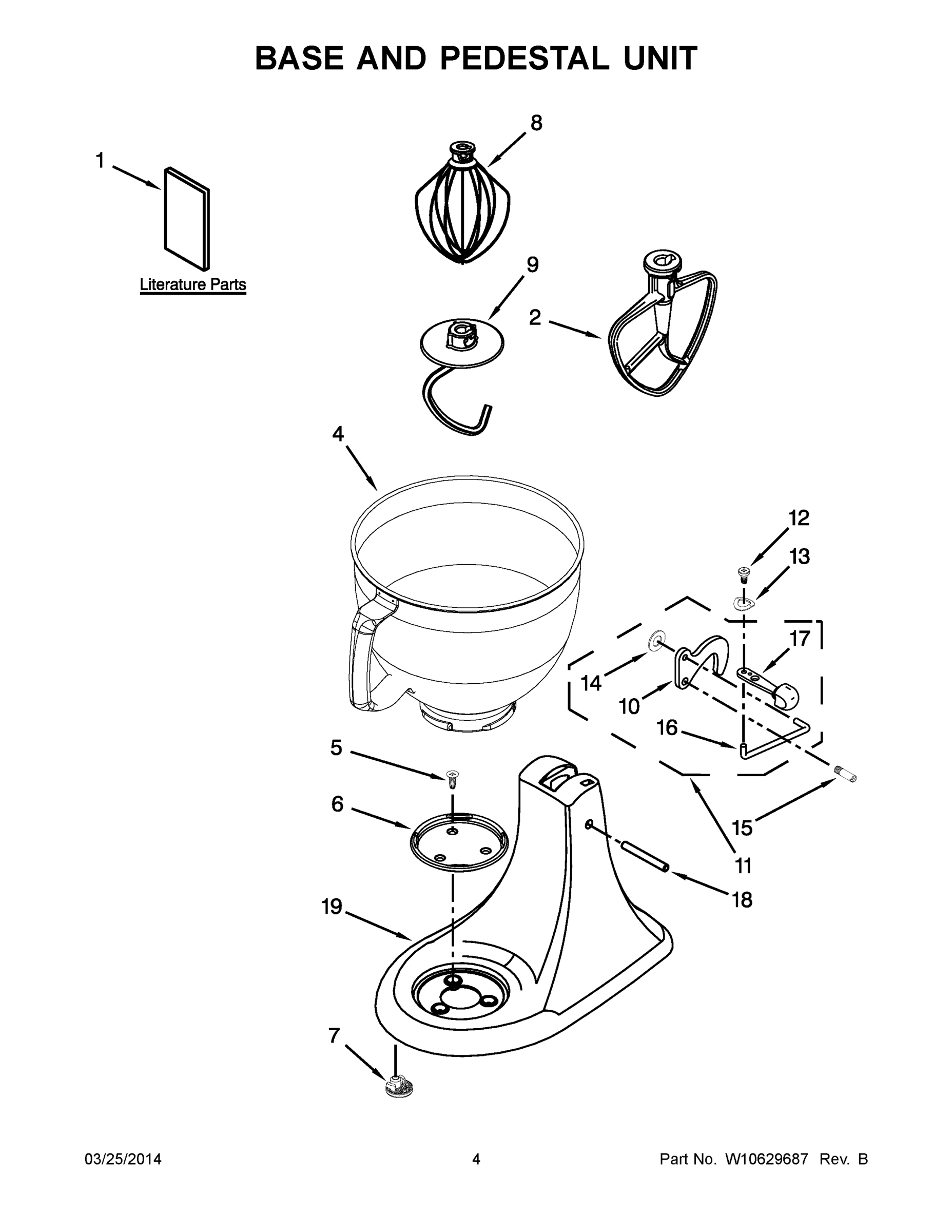 BASE AND PEDESTAL UNIT

1

Literature Parts

8

9

2

4

12

13

17

14

10

16

5

6

15

11

18

19

7

03/25/2014

4

Part No. W10629687 Rev. B