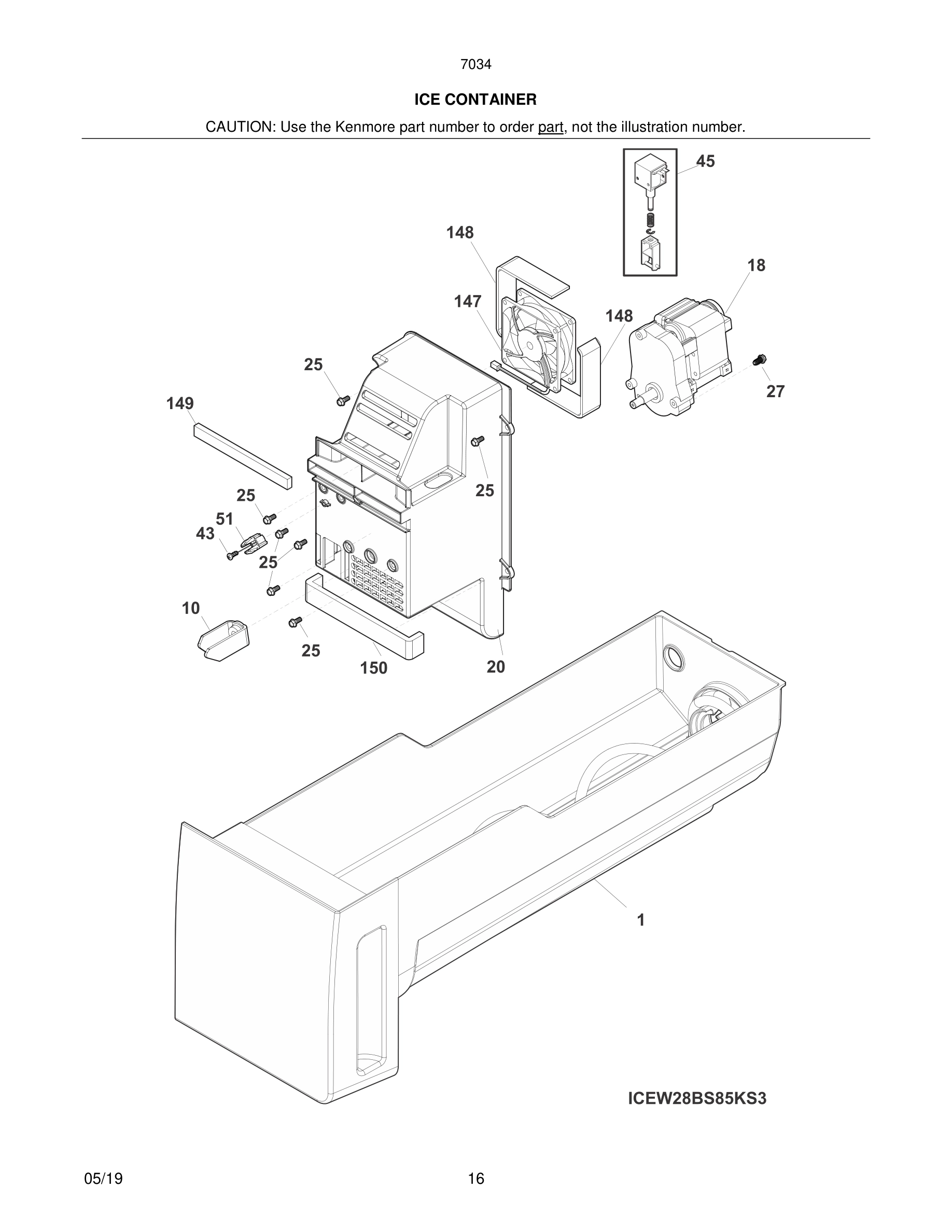 7034

ICE CONTAINER

CAUTION: Use the Kenmore part number to order part, not the illustration number.

45

148

18

147

148

25

27

149

25

25

51

43

25

10

25

150

20

1

ICEW28BS85KS3

05/19

16