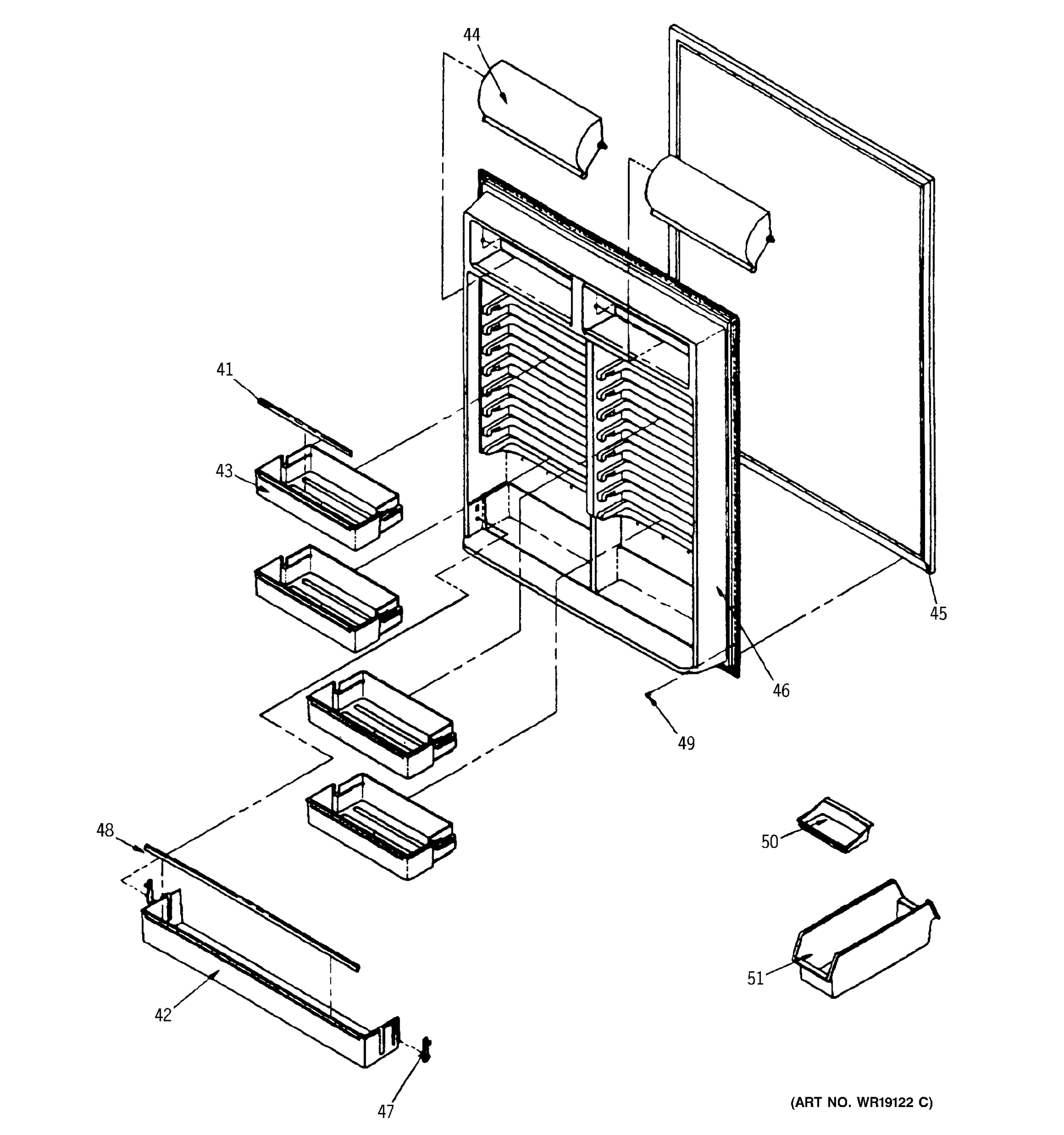 44

41

43

45

46

49

48

50

51

42

47

(ART NO. WR19122 C)