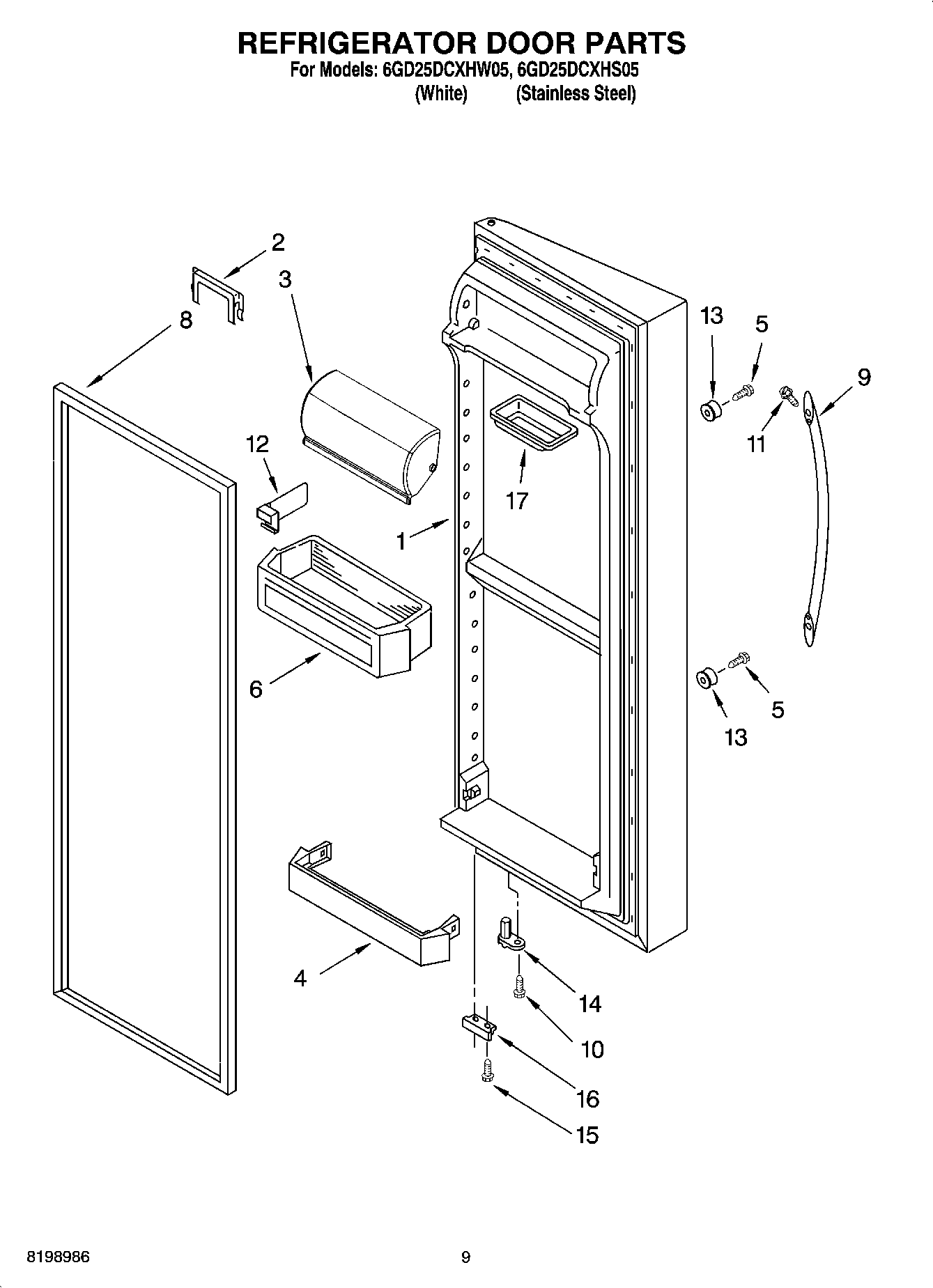 REFRIGERATOR DOOR PARTS
For Models: 6GD25DCXHW05, 6GD25DCXHS05
(White) (Stainless Steel)

2
3
8
13
5
9
11
12
17
1
6
5
13
4
14
10
16
15

8198986
9