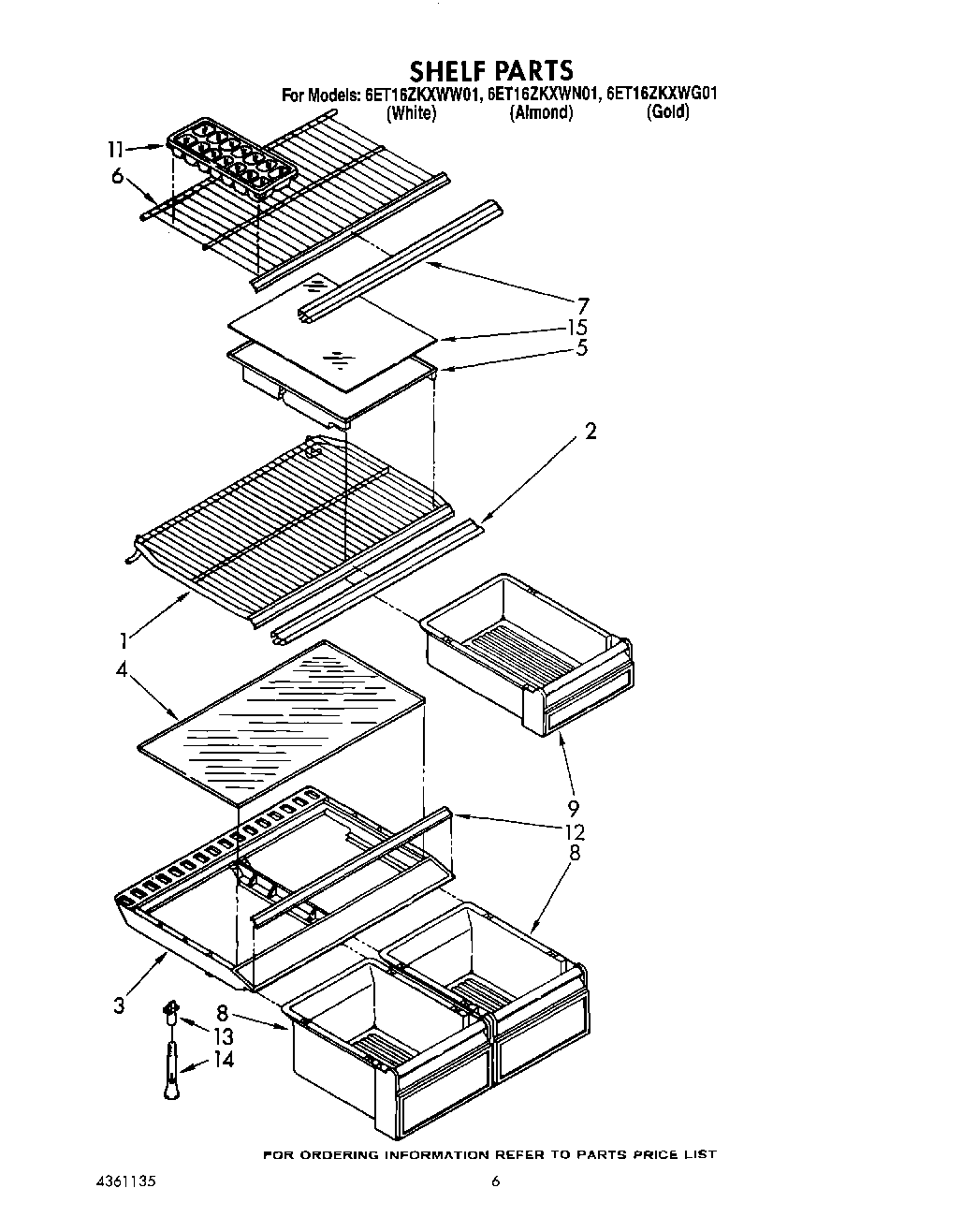 SHELF PARTS
For Models: 6ET16ZKXWW01, 6ET16ZKXWN01, 6ET16ZKXWG01
(White) (Almond) (Gold)

11
6
7
15
5
2
1
4
9
12
8
3
8
13
14

FOR ORDERING INFORMATION REFER TO PARTS PRICE LIST

4361135

6