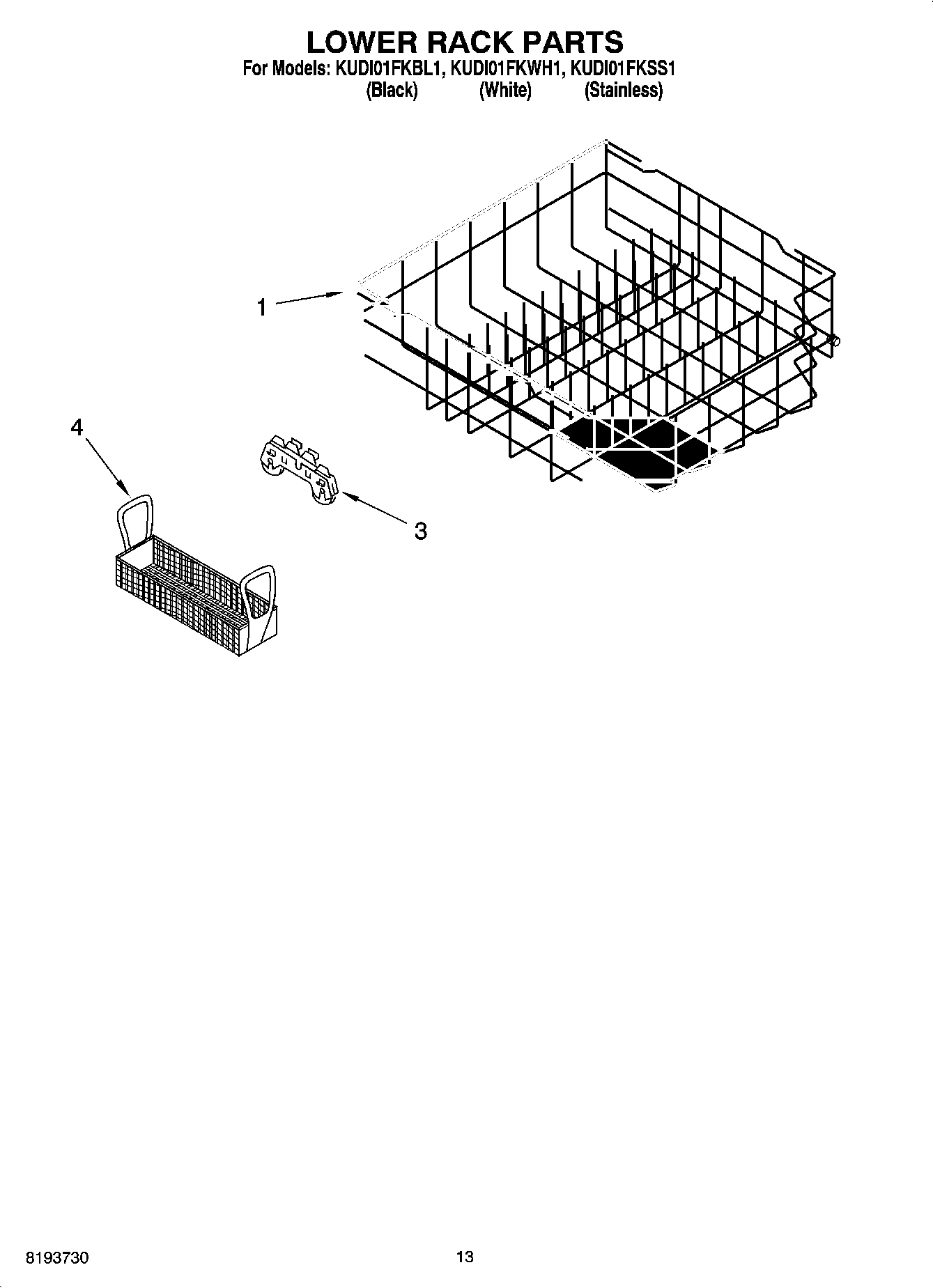 LOWER RACK PARTS

For Models: KUDI01FKBL1, KUDI01FKWH1, KUDI01FKSS1
(Black) (White) (Stainless)

1

4

3

8193730

13