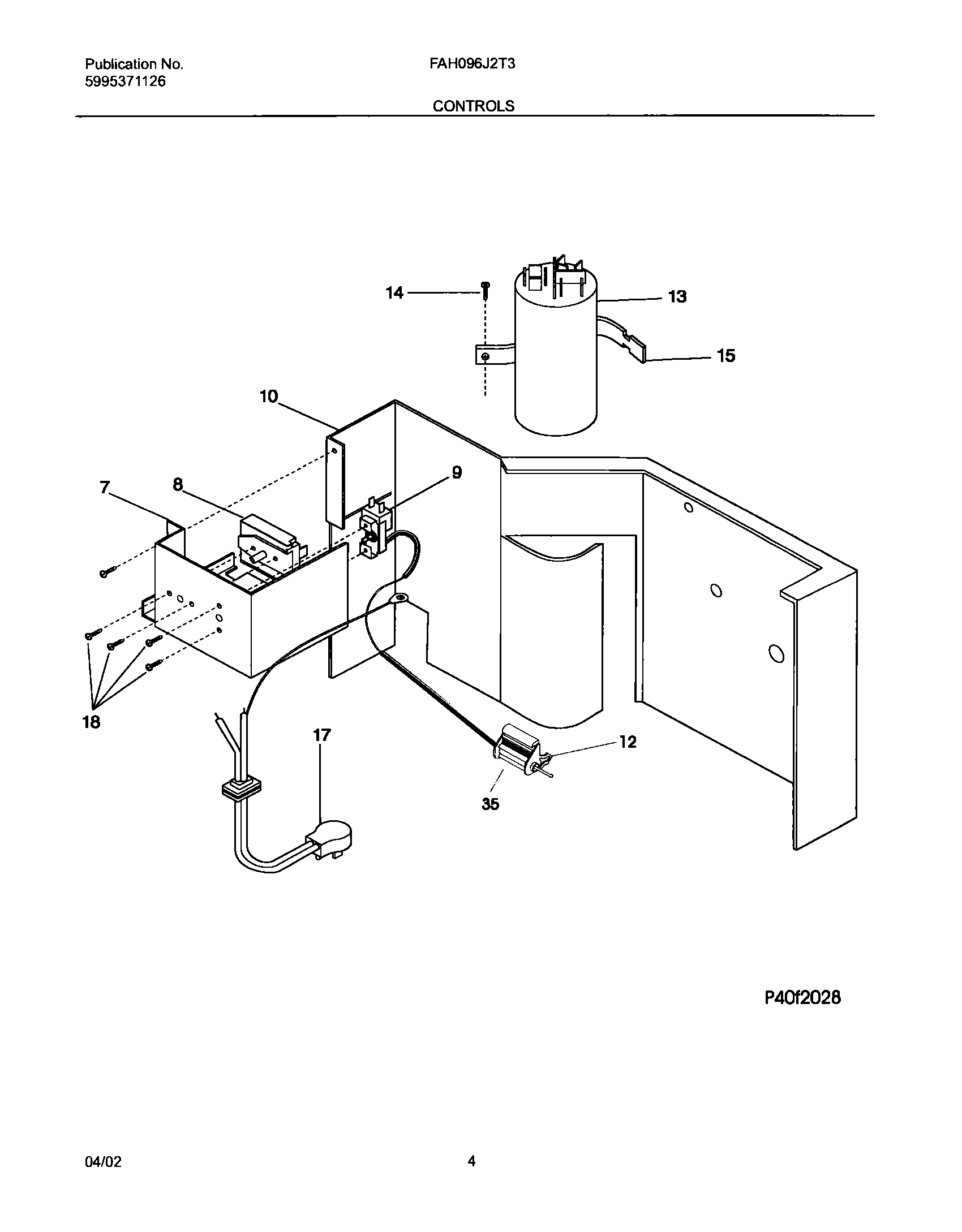 Publication No.
5995371126

FAH096J2T3

CONTROLS

14
13
15
10
7
8
9
18
17
12
35

P40f2028

04/02

4