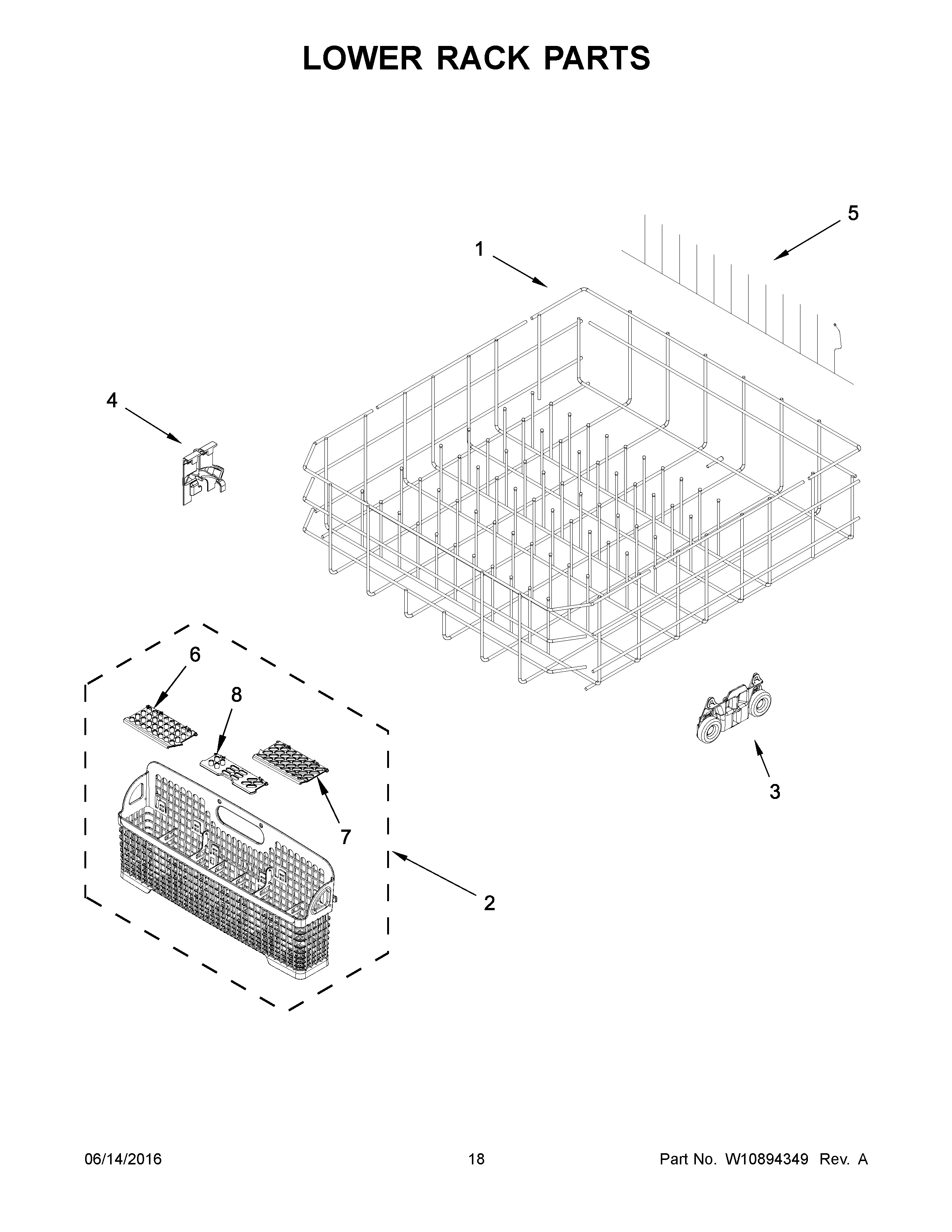 LOWER RACK PARTS

5

1

4

6

8

7

3

2

06/14/2016 18 Part No. W10894349 Rev. A