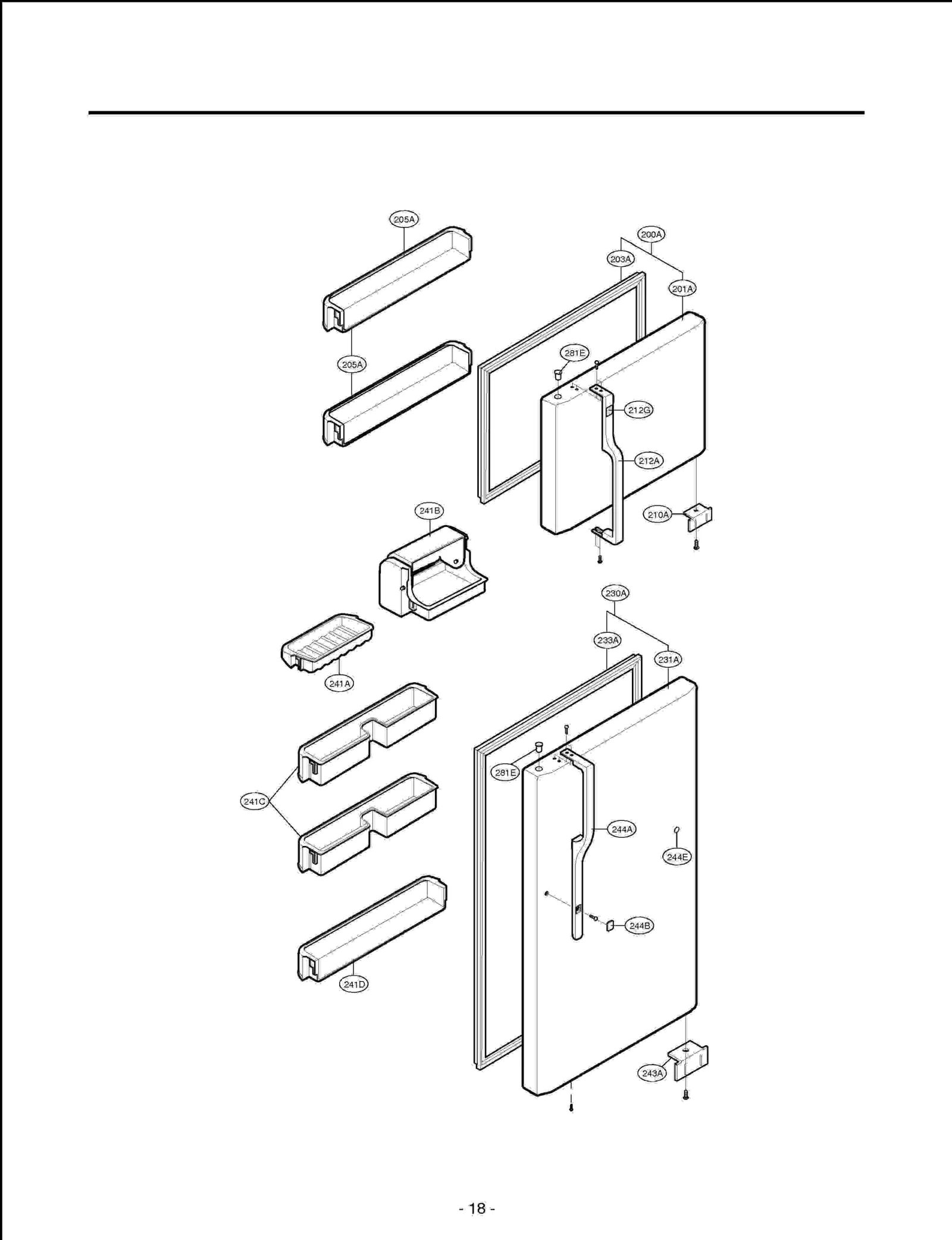 205A

200A

203A

201A

205A

281E

212G

212A

241B

210A

230A

233A

231A

241A

281E

241C

244A

244E

244B

241D

243A

- 18 -