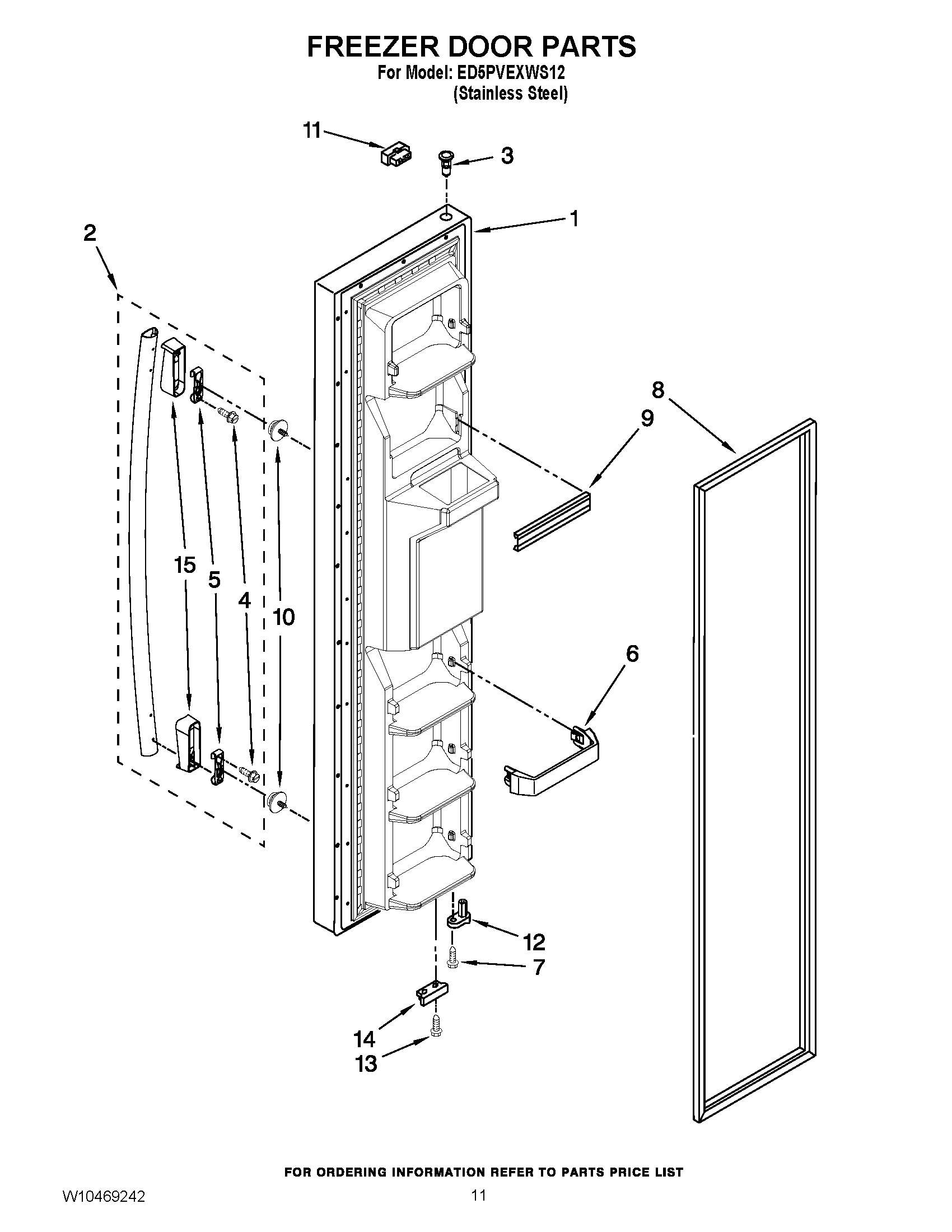 FREEZER DOOR PARTS
For Model: ED5PVEXWS12
(Stainless Steel)

11
3
1
2
8
9
15
5
4
10
6
12
7
14
13

FOR ORDERING INFORMATION REFER TO PARTS PRICE LIST

W10469242

11