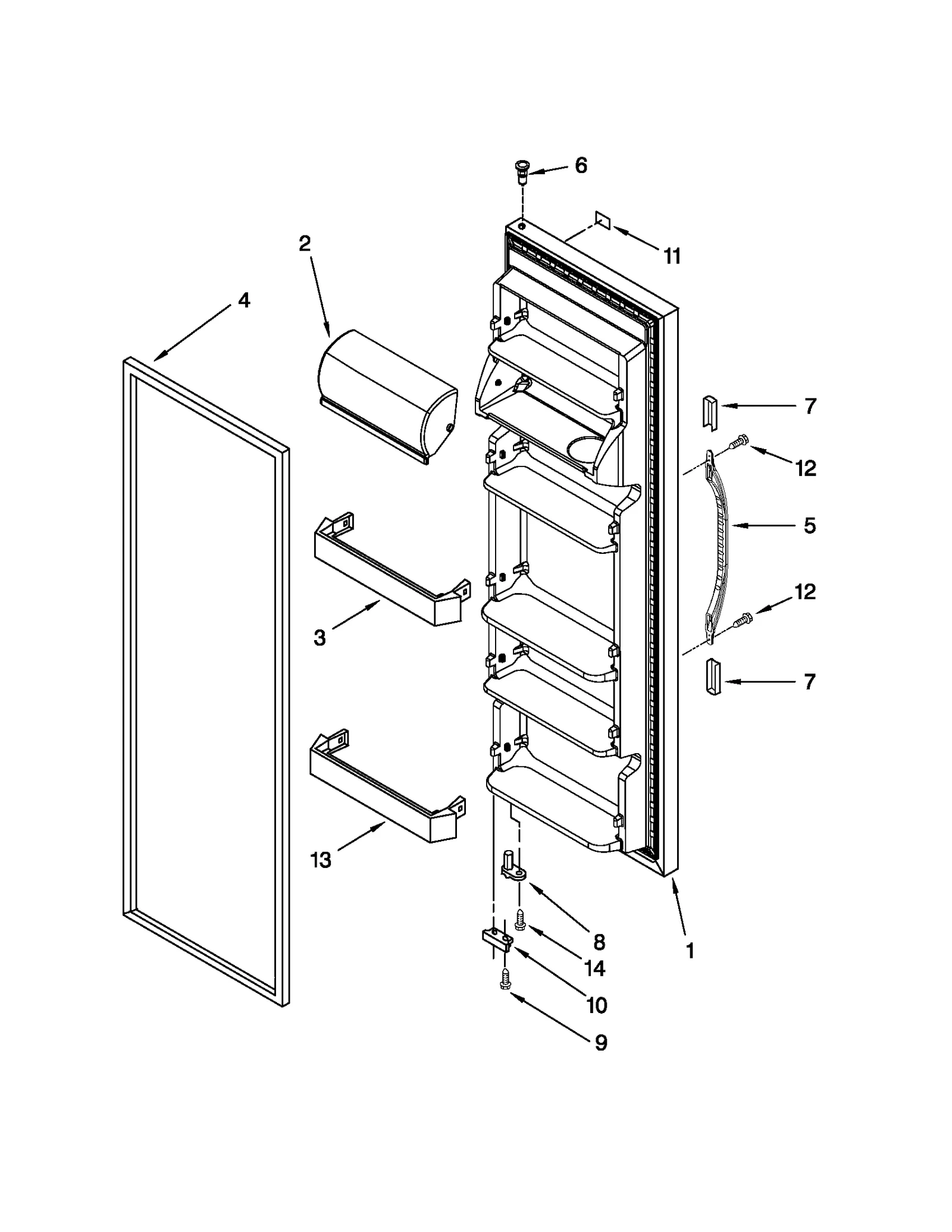 6
11
2
4
7
12
5
12
3
7
13
8
14
1
10
9